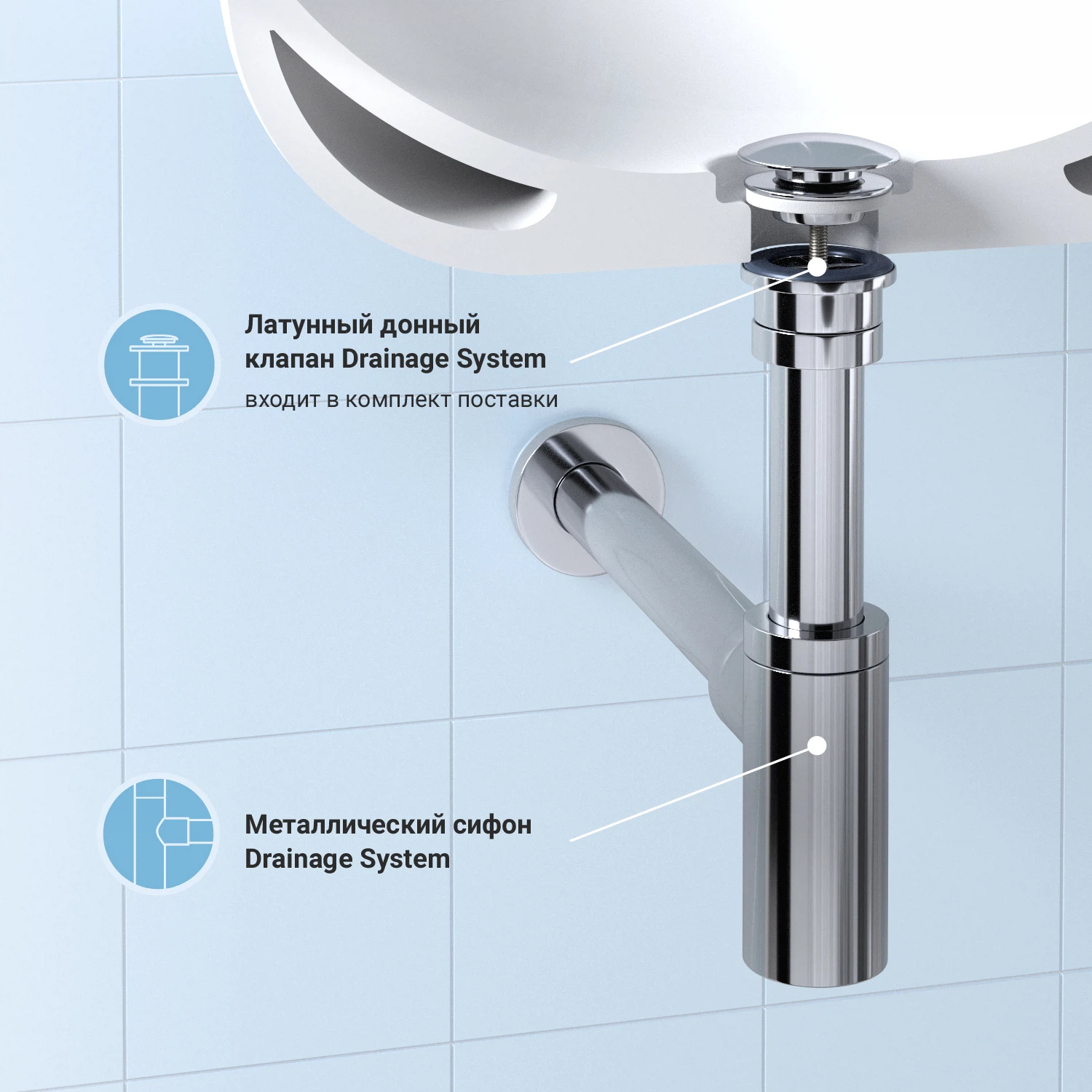 Латунный донный клапан Drainage System

входит в комплект поставки

Металлический сифон Drainage System