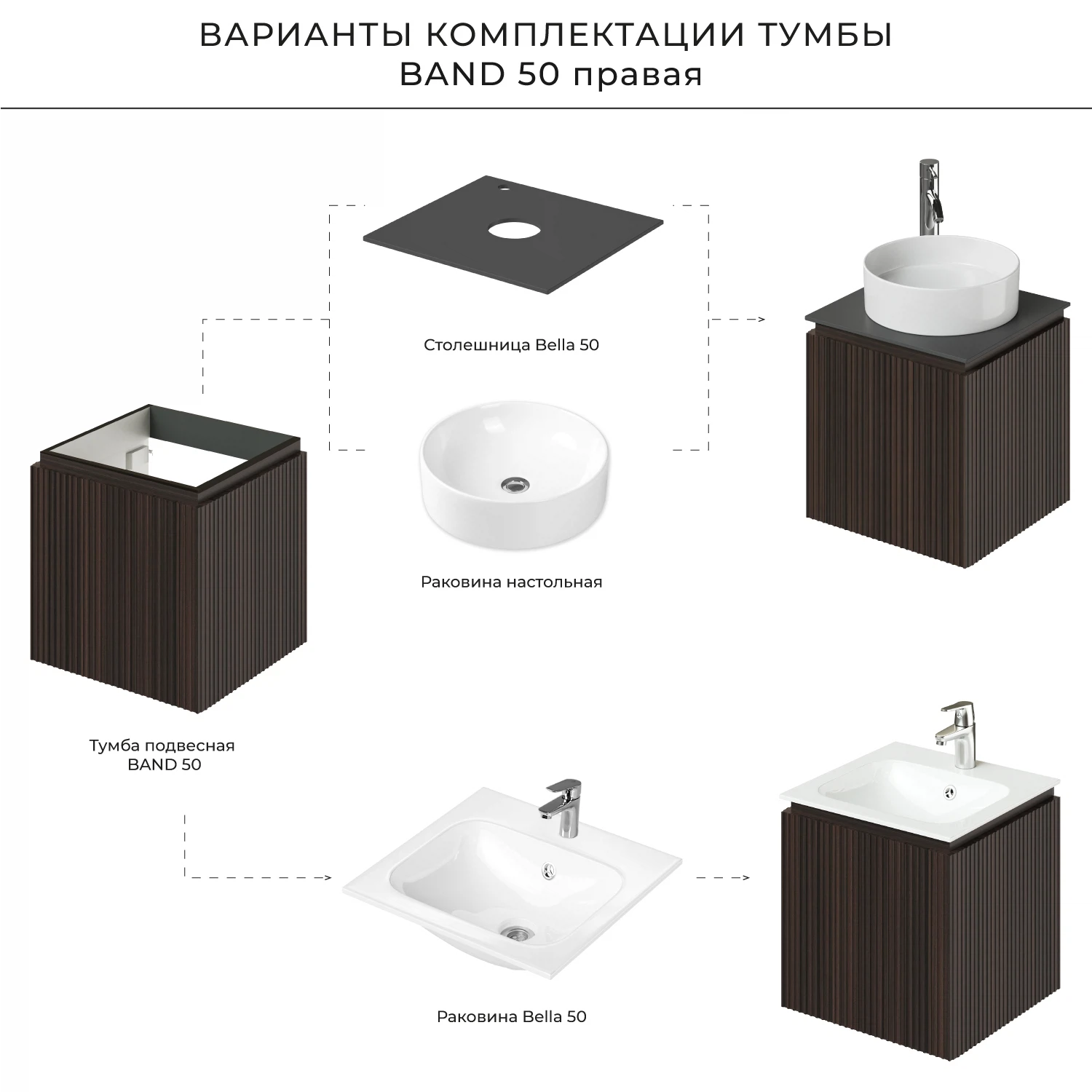 ВАРИАНТЫ КОМПЛЕКТАЦИИ ТУМБЫ
BAND 50 правая

Столешница Bella 50

Раковина настольная

Тумба подвесная
BAND 50

Раковина Bella 50