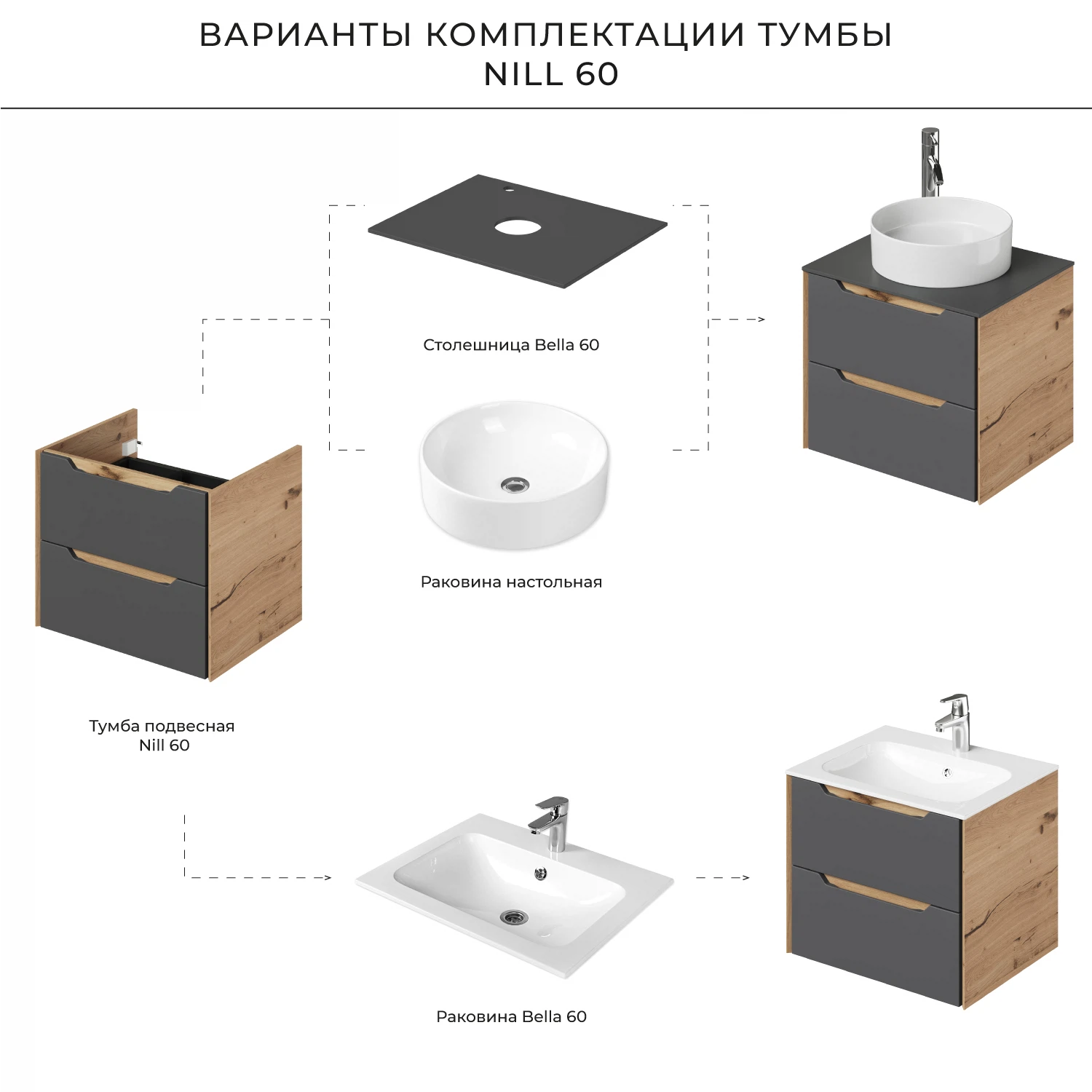 ВАРИАНТЫ КОМПЛЕКТАЦИИ ТУМБЫ
NILL 60

Столешница Bella 60

Раковина настольная

Тумба подвесная
Nill 60

Раковина Bella 60