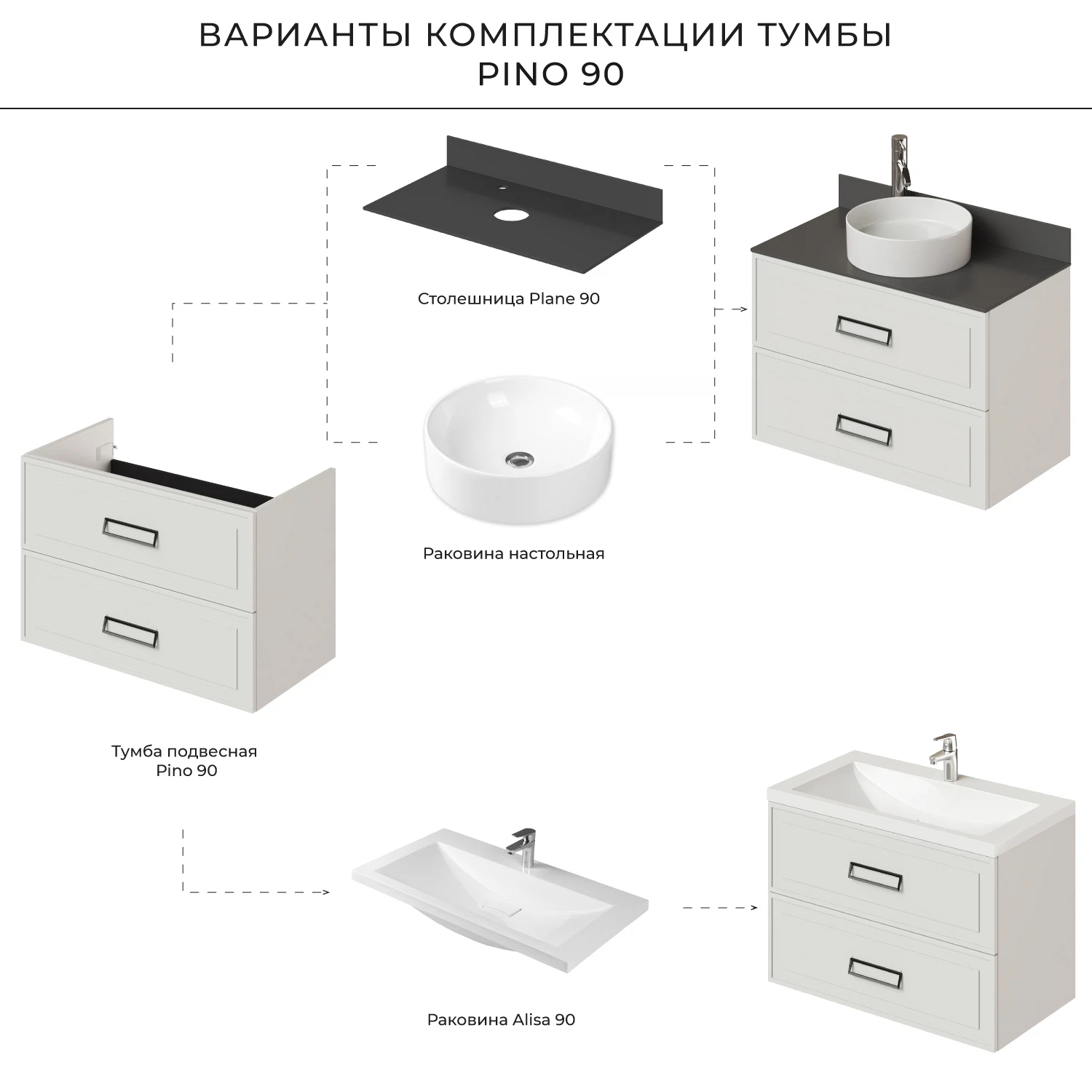 ВАРИАНТЫ КОМПЛЕКТАЦИИ ТУМБЫ
PINO 90

Столешница Plane 90

Раковина настольная

Тумба подвесная
Pino 90

Раковина Alisa 90