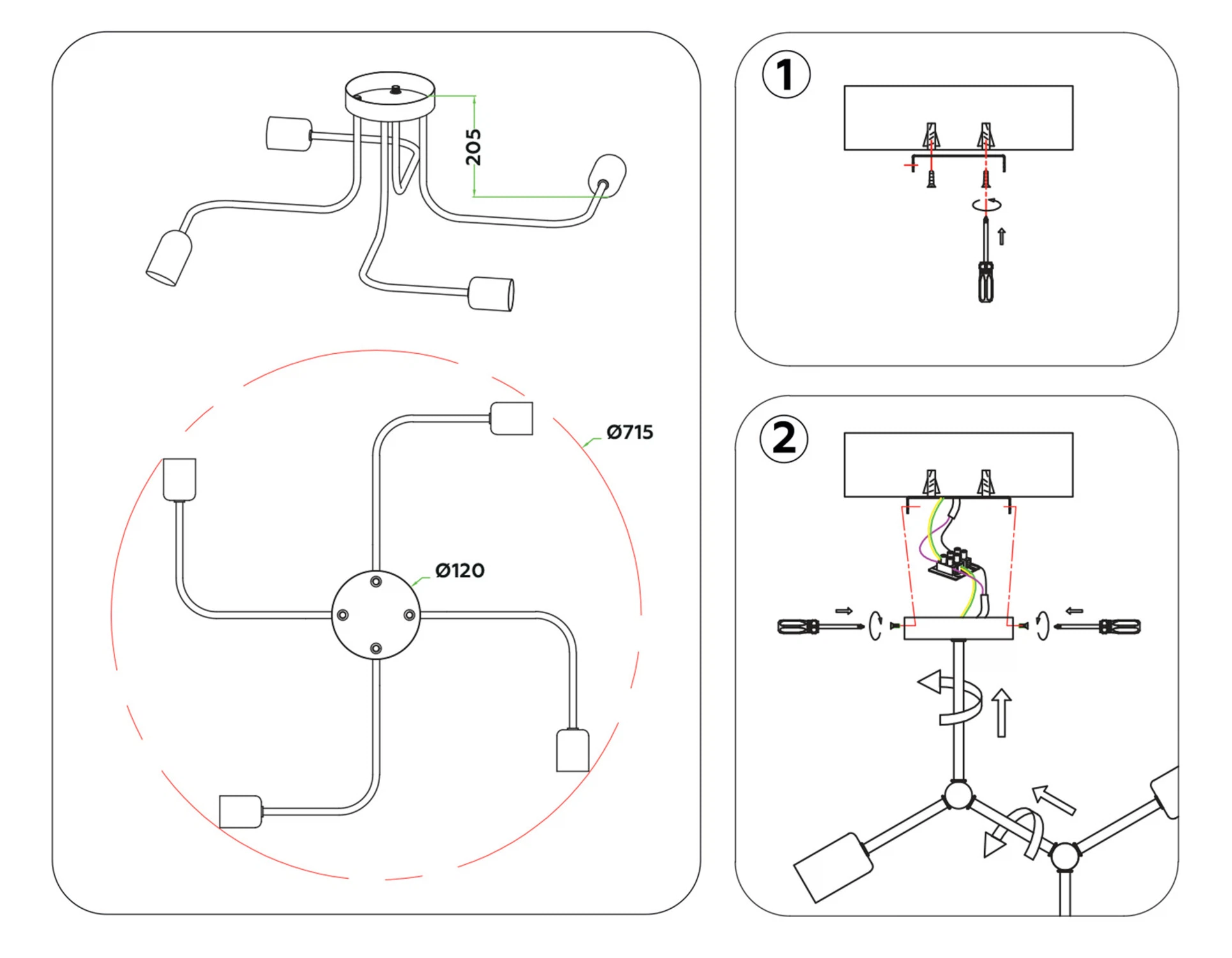 205

Ø715

Ø120

1

2