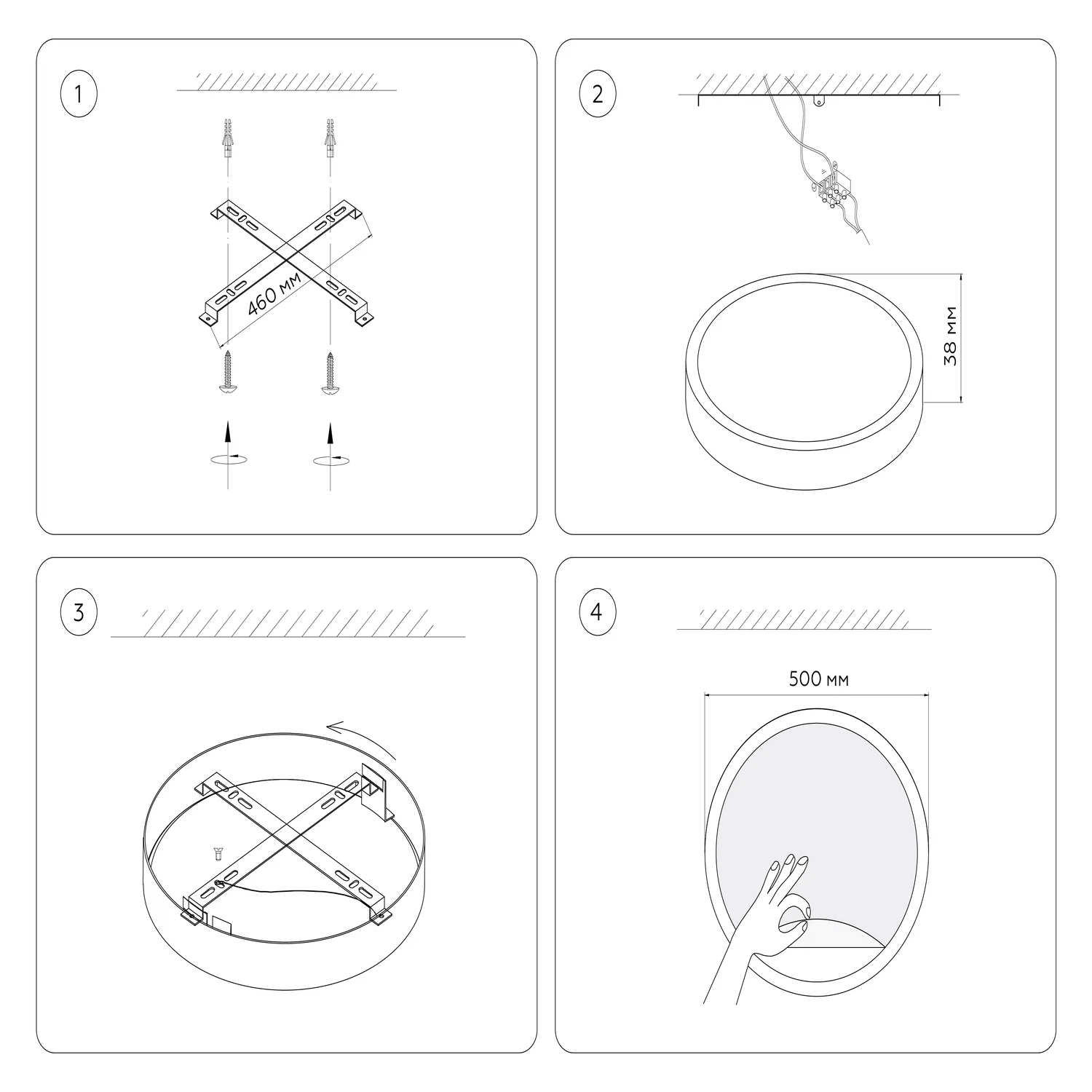 1

460 мм

2

38 мм

3

4

500 мм