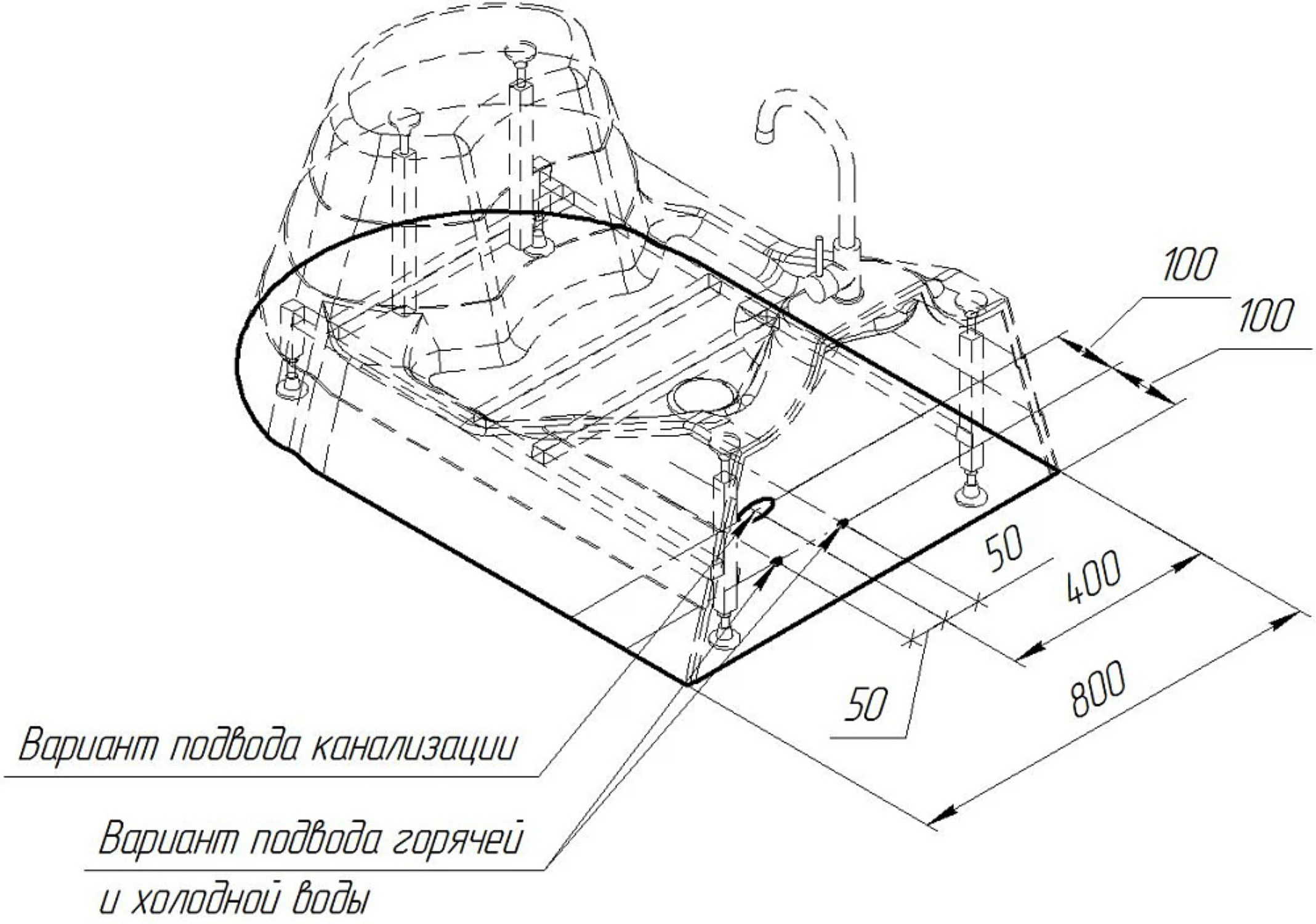 100

100

50

400

800

50

Вариант подвода канализации

Вариант подвода горячей и холодной воды