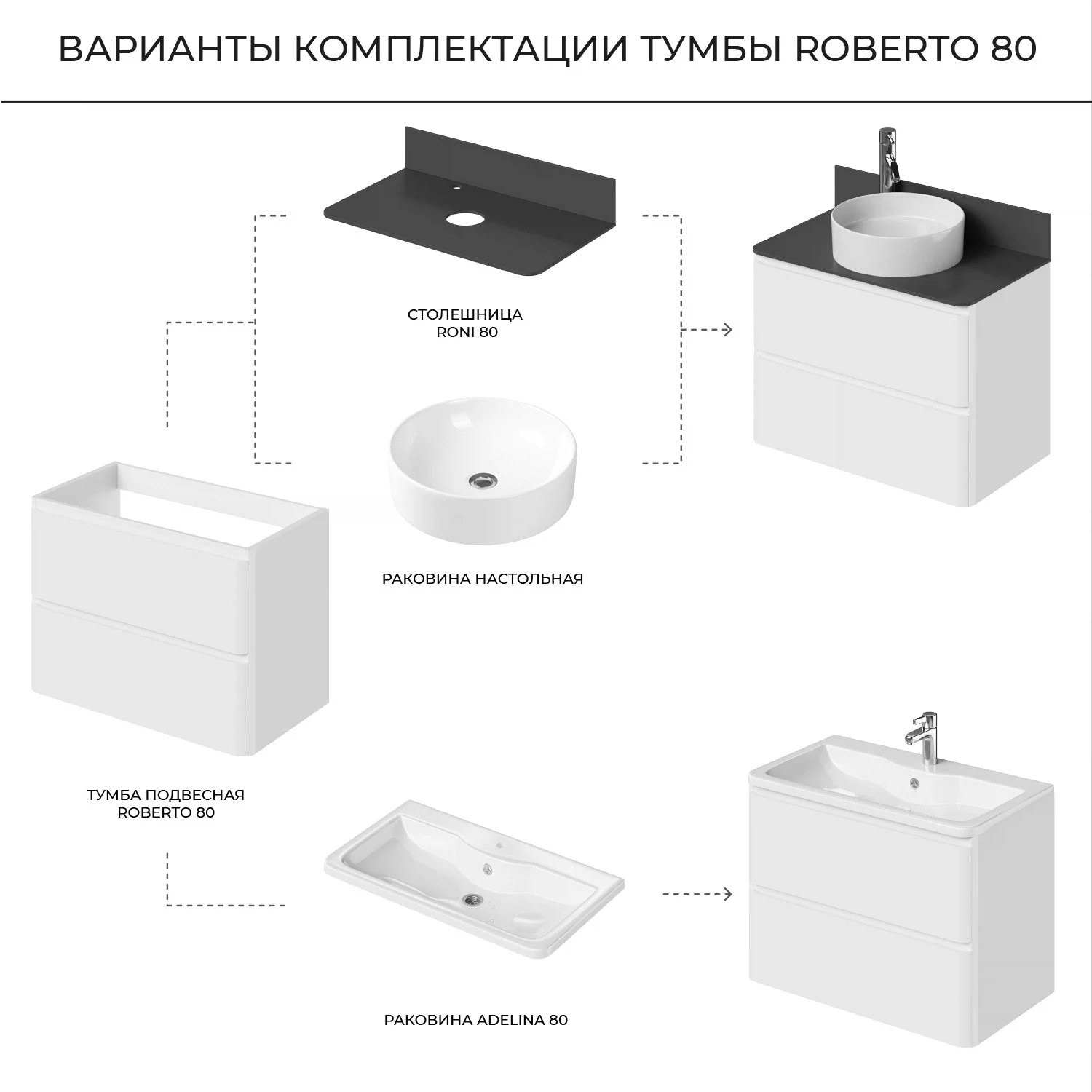 ВАРИАНТЫ КОМПЛЕКТАЦИИ ТУМБЫ ROBERTO 80

СТОЛЕШНИЦА
RONI 80

РАКОВИНА НАСТОЛЬНАЯ

ТУМБА ПОДВЕСНАЯ
ROBERTO 80

РАКОВИНА ADELINA 80