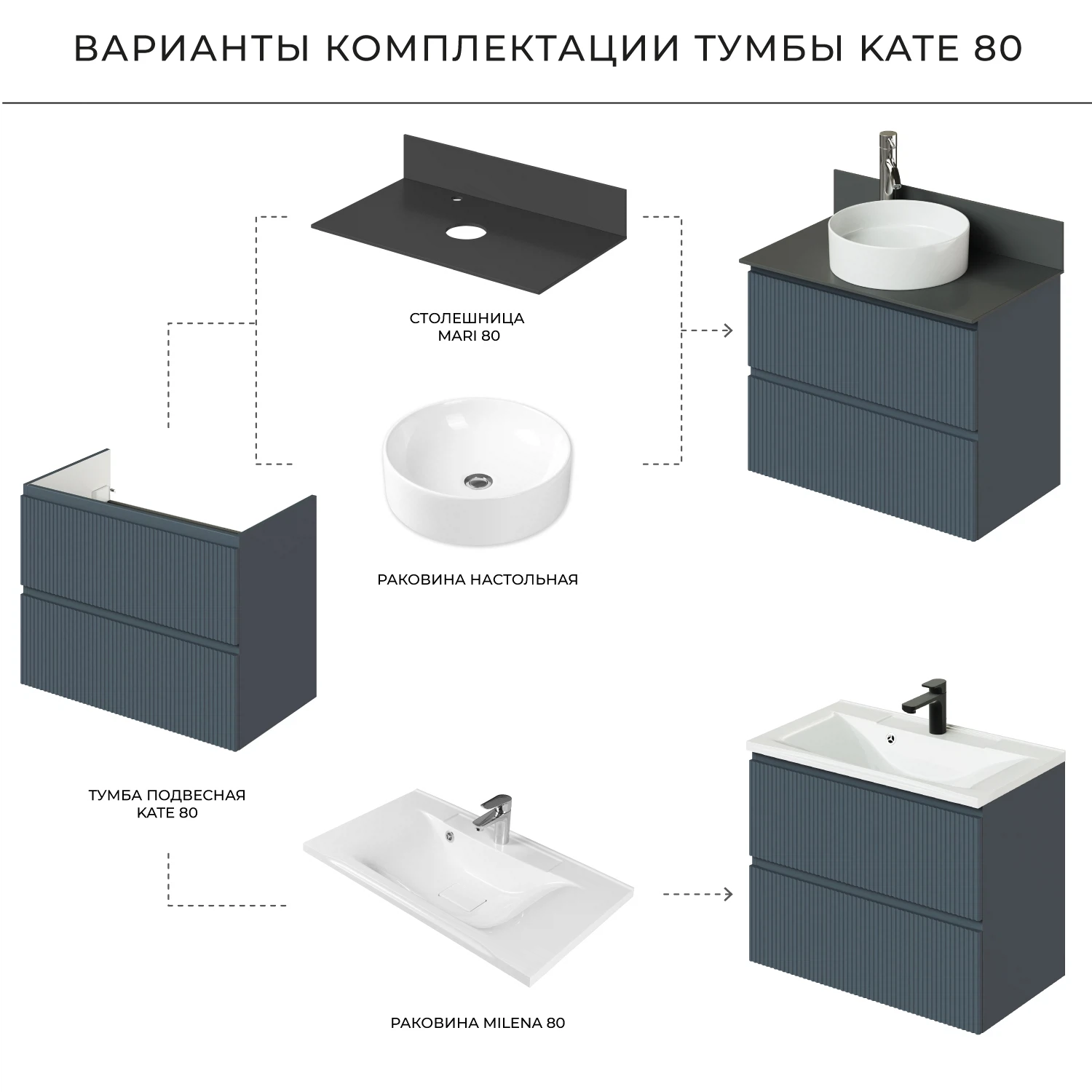 ВАРИАНТЫ КОМПЛЕКТАЦИИ ТУМБЫ KATE 80

СТОЛЕШНИЦА MARI 80

РАКОВИНА НАСТОЛЬНАЯ

ТУМБА ПОДВЕСНАЯ KATE 80

РАКОВИНА MILENA 80