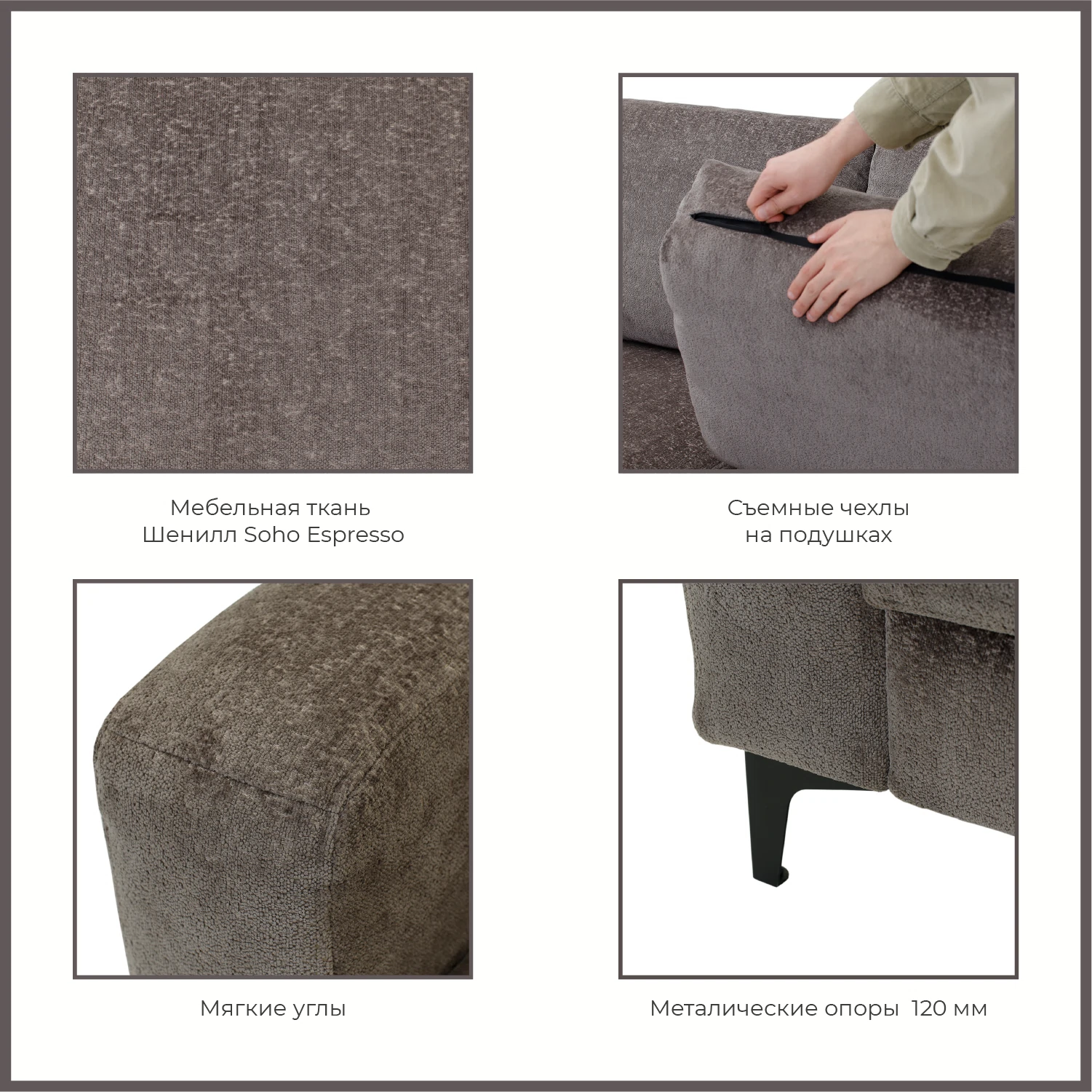 Мебельная ткань
Шенилл Soho Espresso

Съемные чехлы
на подушках

Мягкие углы

Металические опоры 120 мм