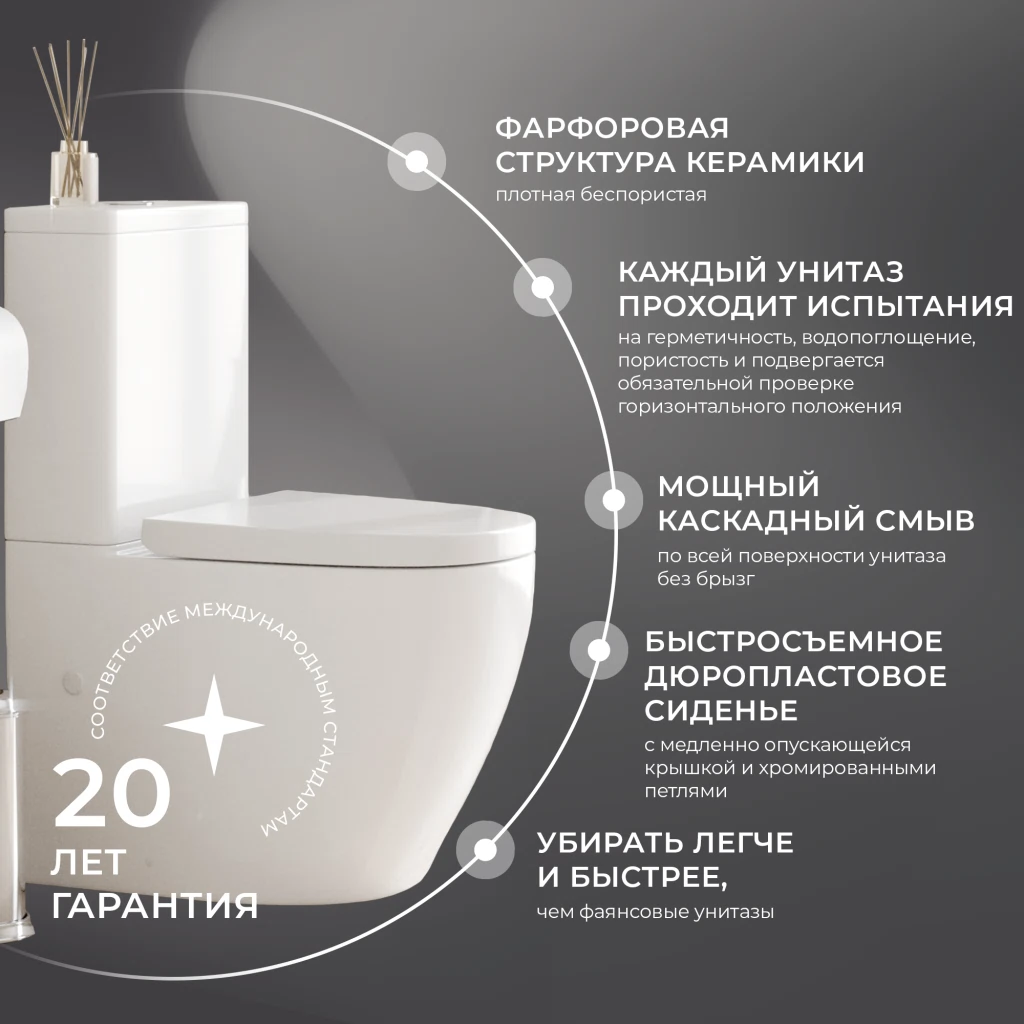 ФАРФОРОВАЯ СТРУКТУРА КЕРАМИКИ
плотная беспористая

КАЖДЫЙ УНИТАЗ ПРОХОДИТ ИСПЫТАНИЯ
на герметичность, водопоглощение, пористость и подвергается обязательной проверке горизонтального положения

МОЩНЫЙ КАСКАДНЫЙ СМЫВ
по всей поверхности унитаза без брызг

БЫСТРОСЪЕМНОЕ ДЮРОПЛАСТОВОЕ СИДЕНЬЕ
с медленно опускающейся крышкой и хромированными петлями

УБИРАТЬ ЛЕГЧЕ И БЫСТРЕЕ,
чем фаянсовые унитазы

СООТВЕТСТВИЕ МЕЖДУНАРОДНЫМ СТАНДАРТАМ

20
ЛЕТ
ГАРАНТИЯ