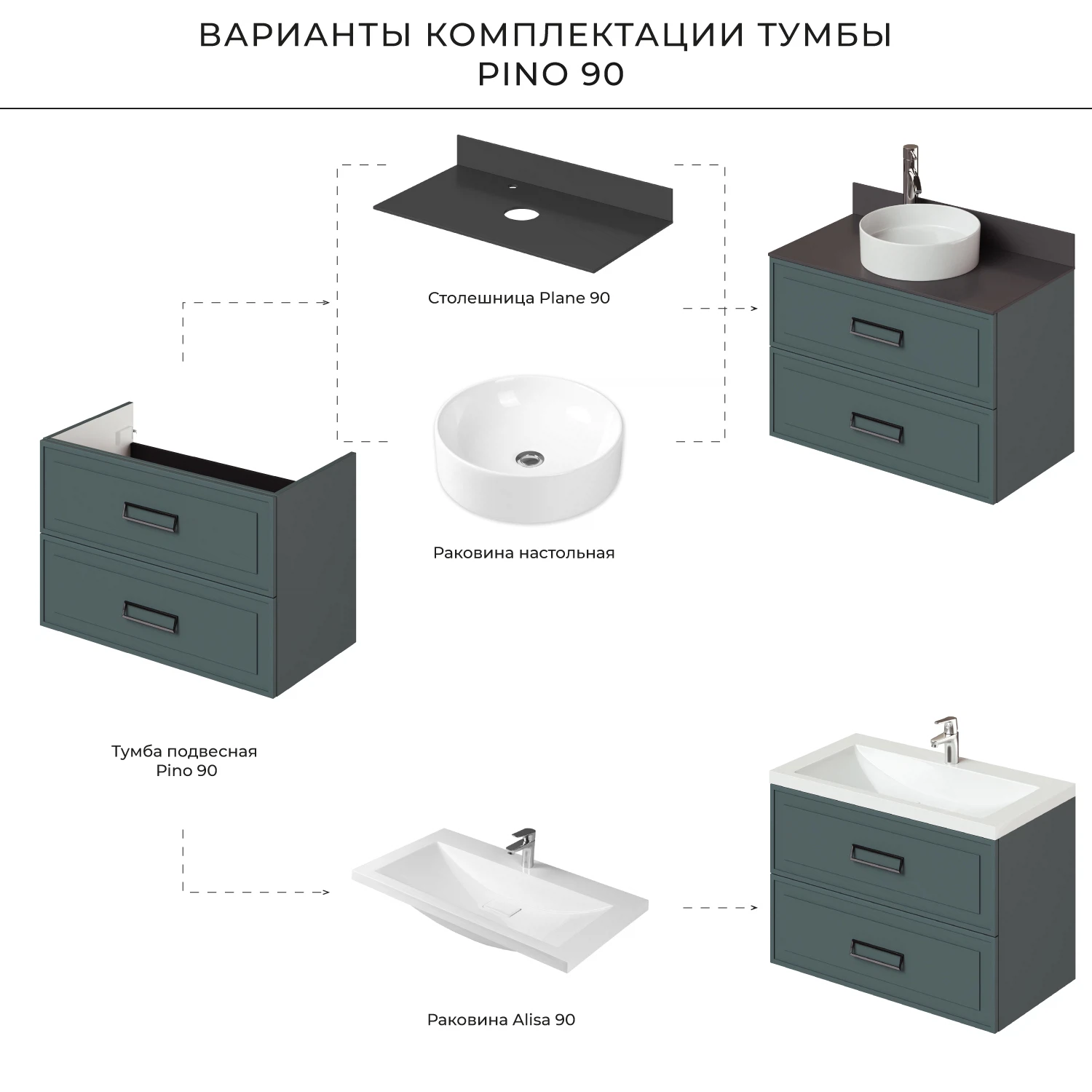 ВАРИАНТЫ КОМПЛЕКТАЦИИ ТУМБЫ
PINO 90

Столешница Plane 90

Раковина настольная

Тумба подвесная
Pino 90

Раковина Alisa 90