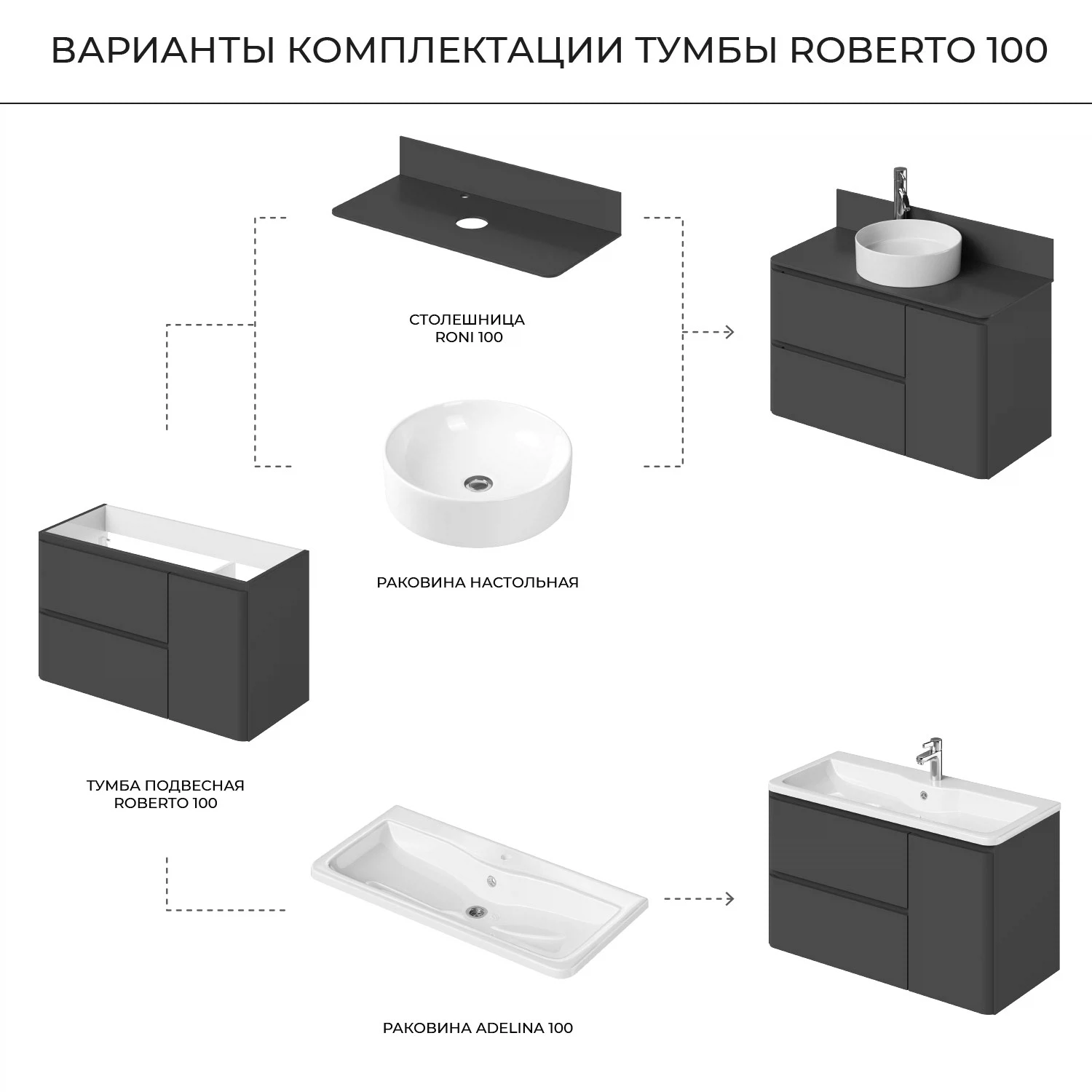 ВАРИАНТЫ КОМПЛЕКТАЦИИ ТУМБЫ ROBERTO 100

СТОЛЕШНИЦА RONI 100

РАКОВИНА НАСТОЛЬНАЯ

ТУМБА ПОДВЕСНАЯ ROBERTO 100

РАКОВИНА ADELINA 100