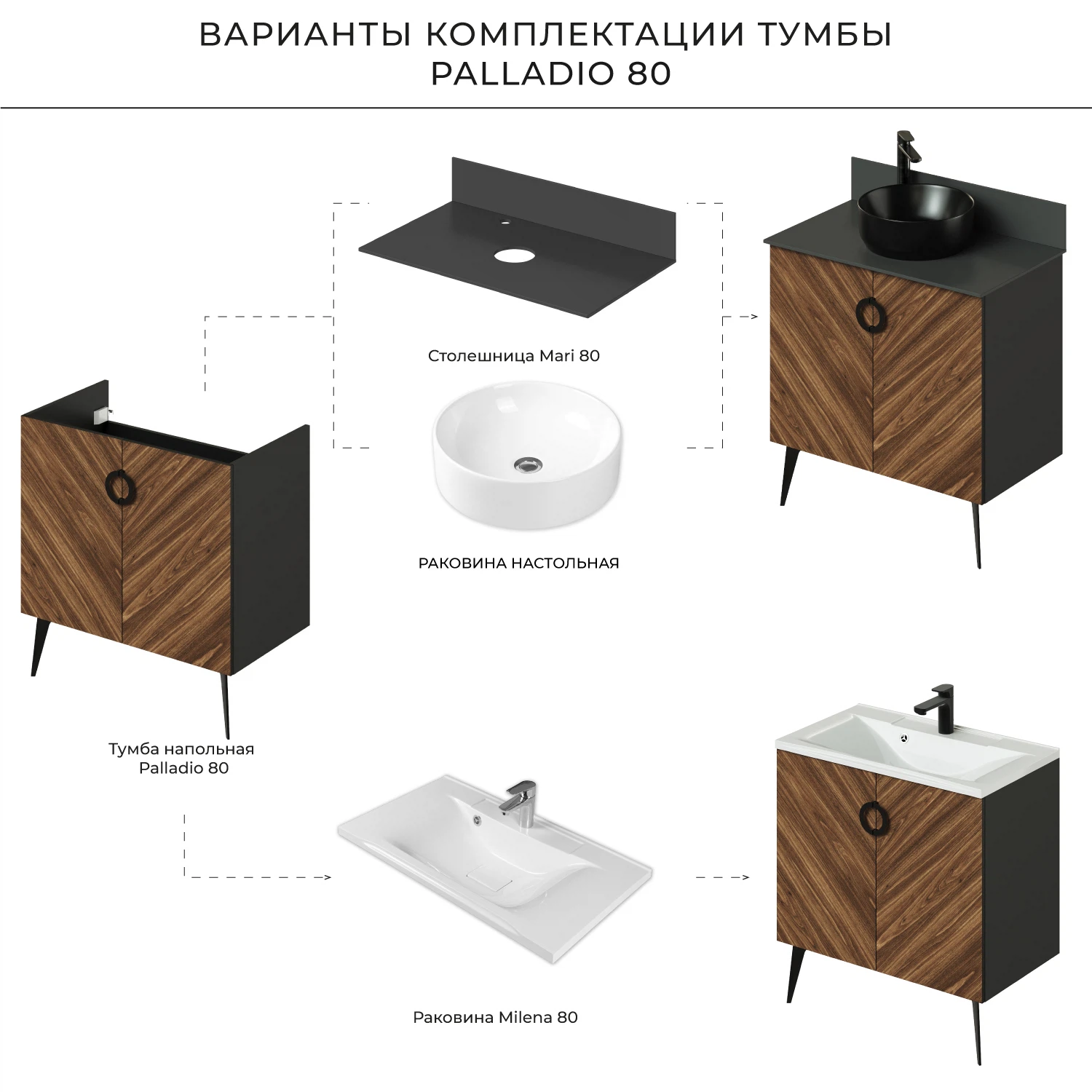 ВАРИАНТЫ КОМПЛЕКТАЦИИ ТУМБЫ
PALLADIO 80

Столешница Mari 80

РАКОВИНА НАСТОЛЬНАЯ

Тумба напольная
Palladio 80

Раковина Milena 80