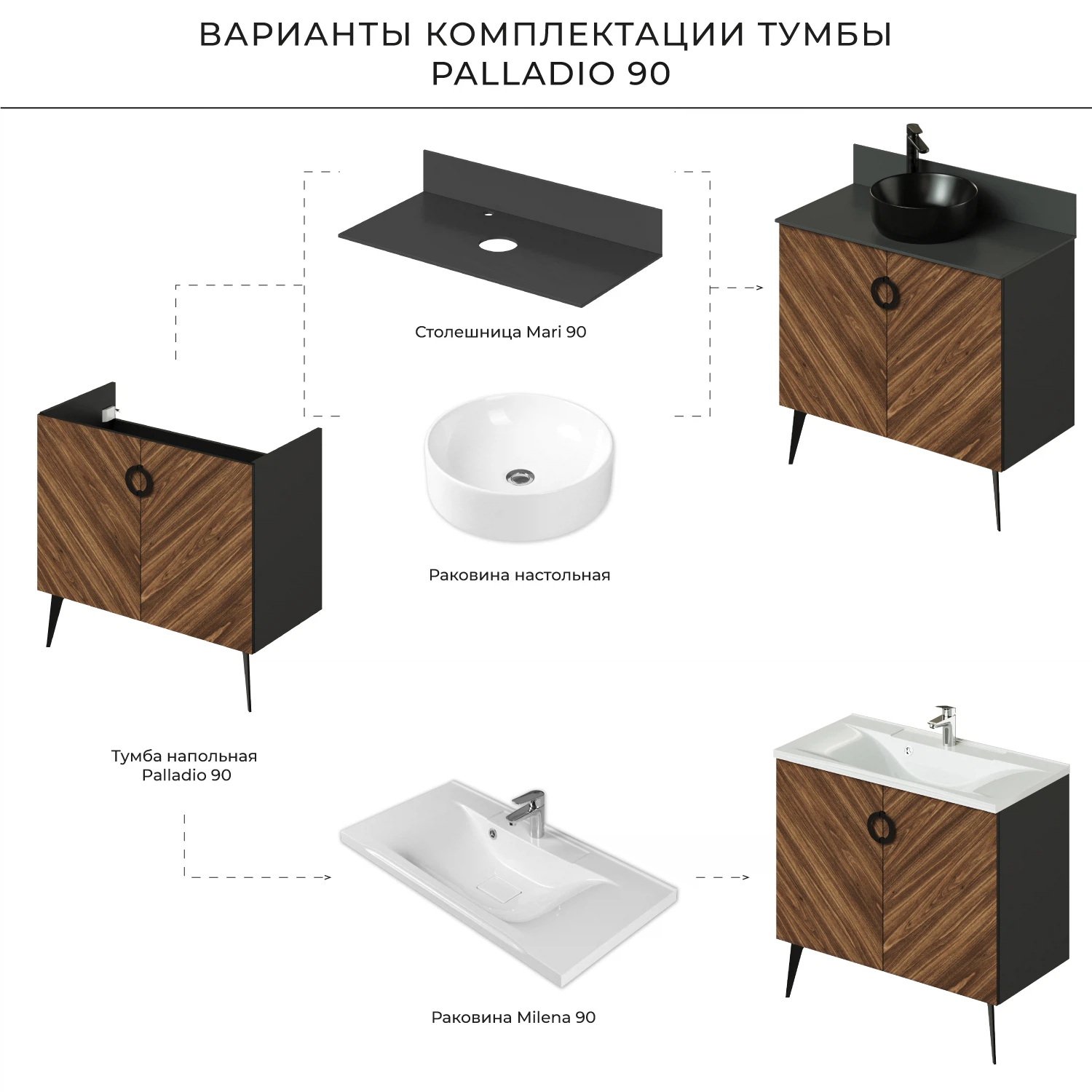 ВАРИАНТЫ КОМПЛЕКТАЦИИ ТУМБЫ
PALLADIO 90

Столешница Mari 90

Раковина настольная

Тумба напольная
Palladio 90

Раковина Milena 90