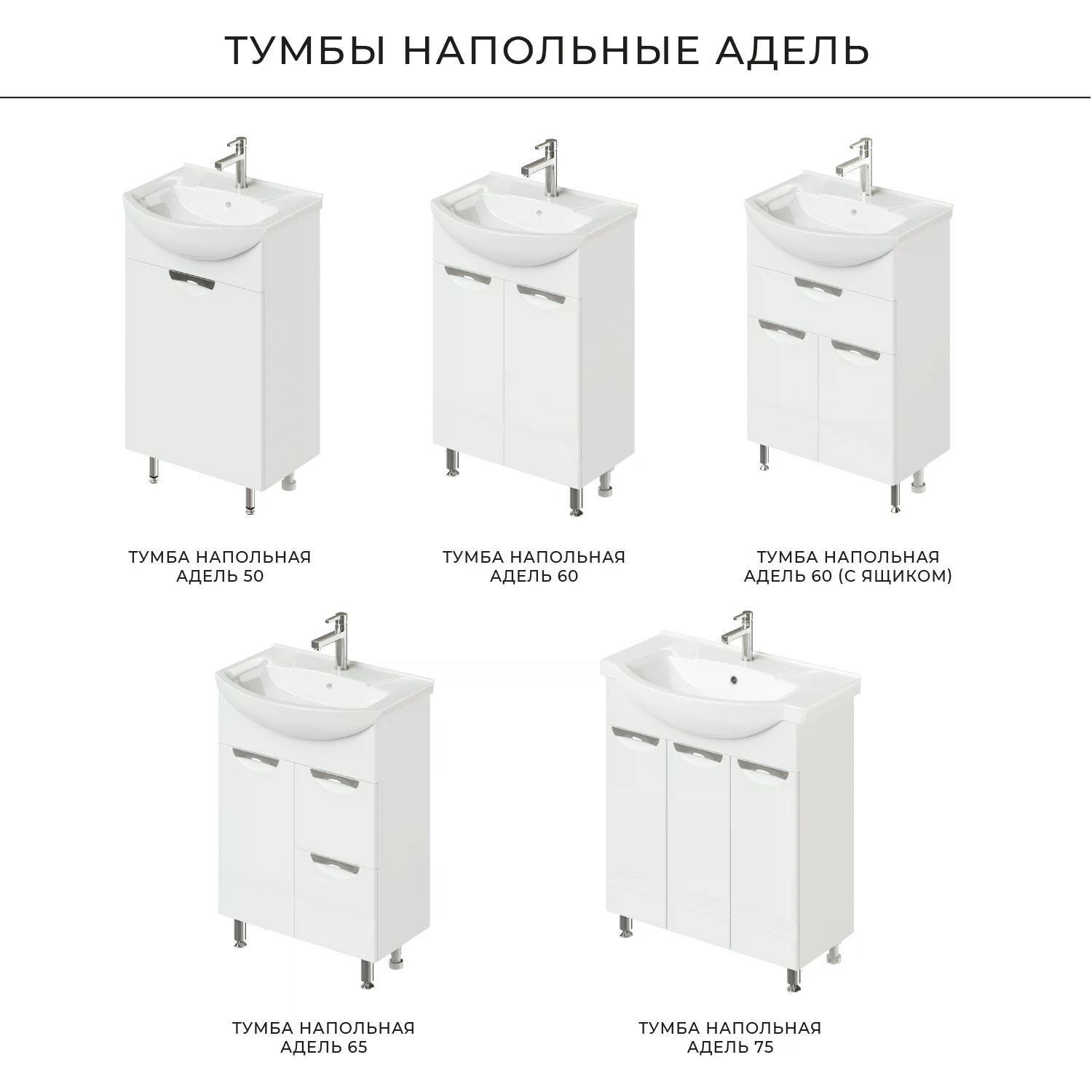 ТУМБЫ НАПОЛЬНЫЕ АДЕЛЬ

ТУМБА НАПОЛЬНАЯ АДЕЛЬ 50

ТУМБА НАПОЛЬНАЯ АДЕЛЬ 60

ТУМБА НАПОЛЬНАЯ АДЕЛЬ 60 (С ЯЩИКОМ)

ТУМБА НАПОЛЬНАЯ АДЕЛЬ 65

ТУМБА НАПОЛЬНАЯ АДЕЛЬ 75