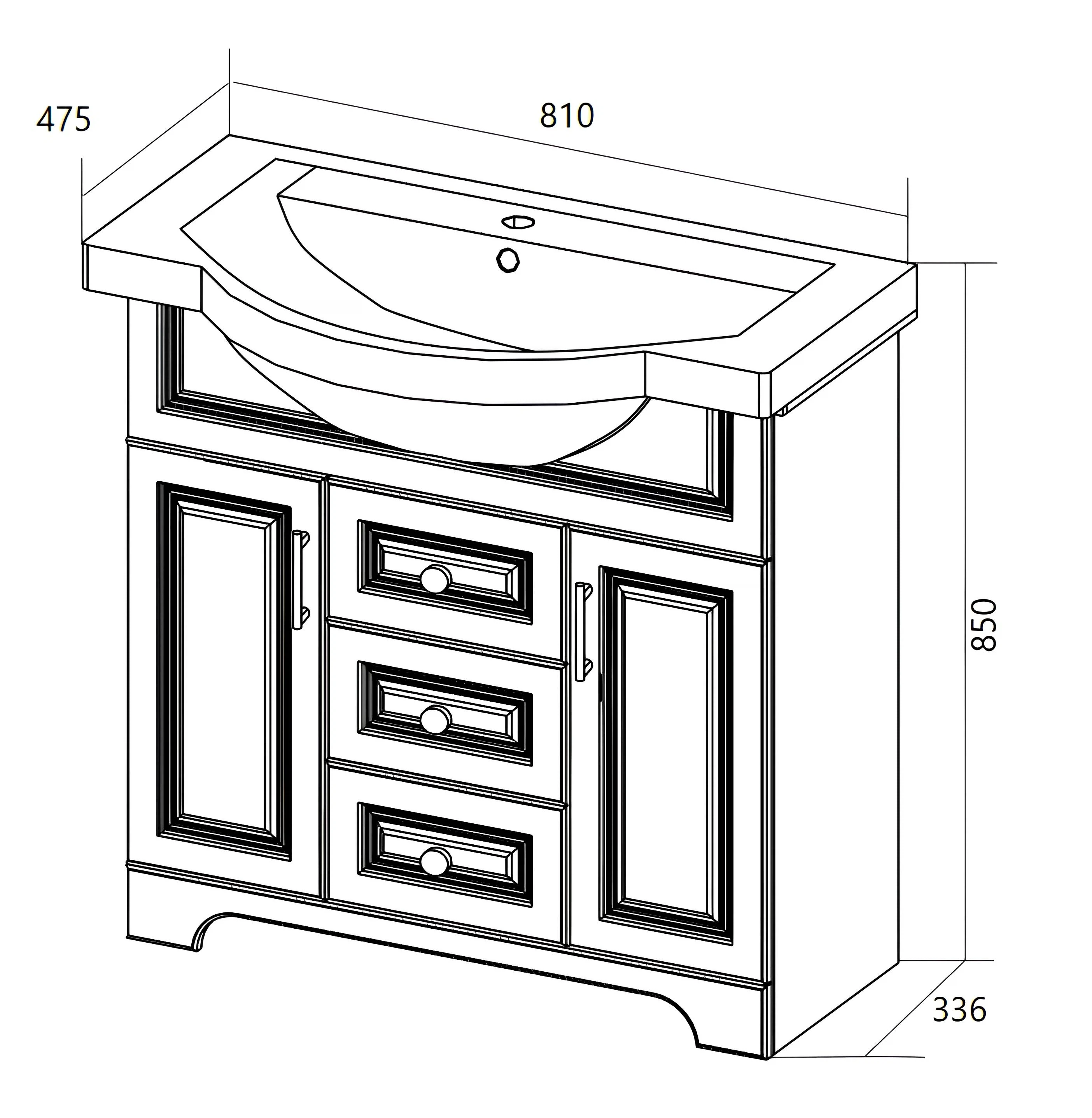 475

810

850

336