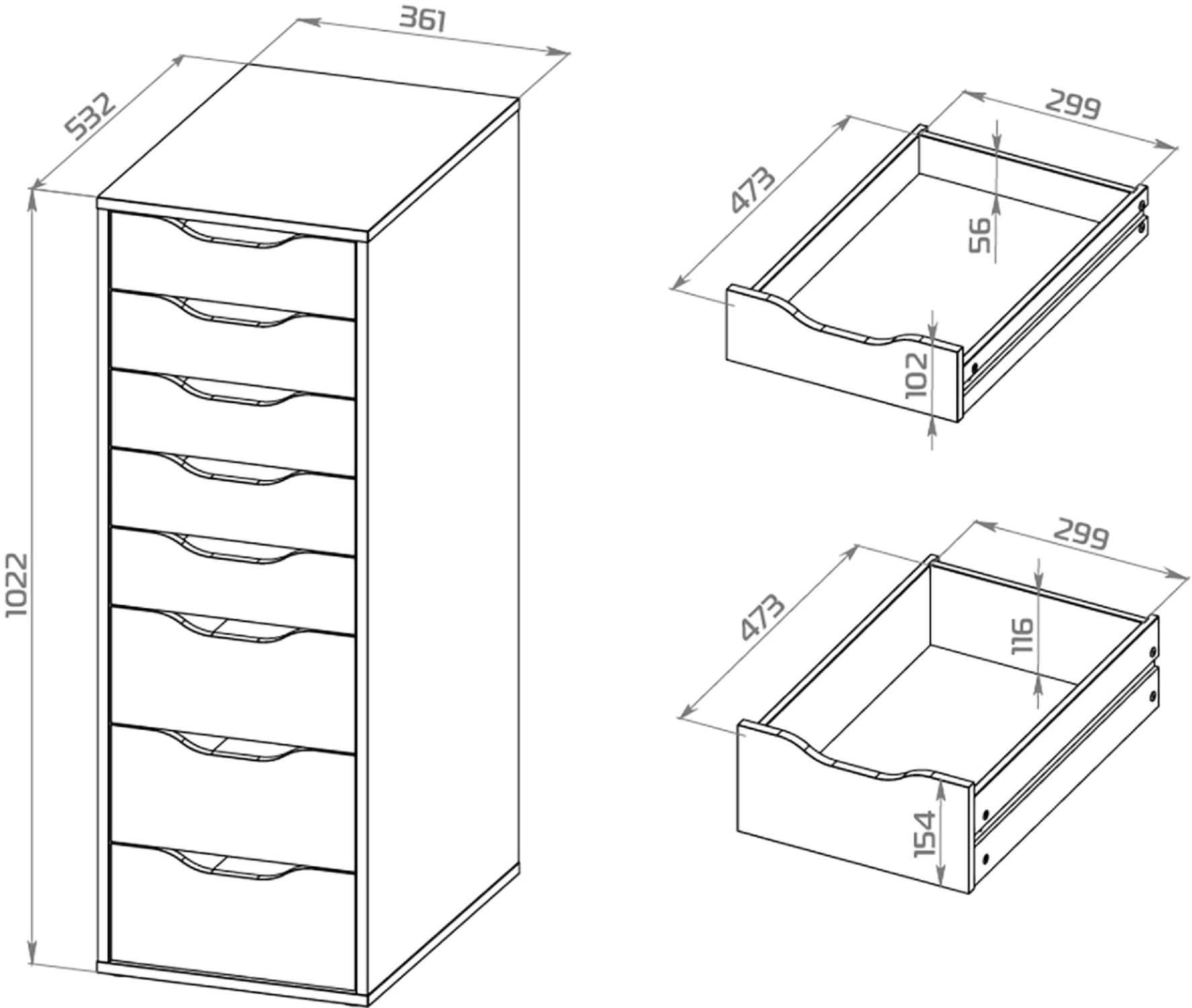 361
532
1022
299
473
56
102
299
473
116
154