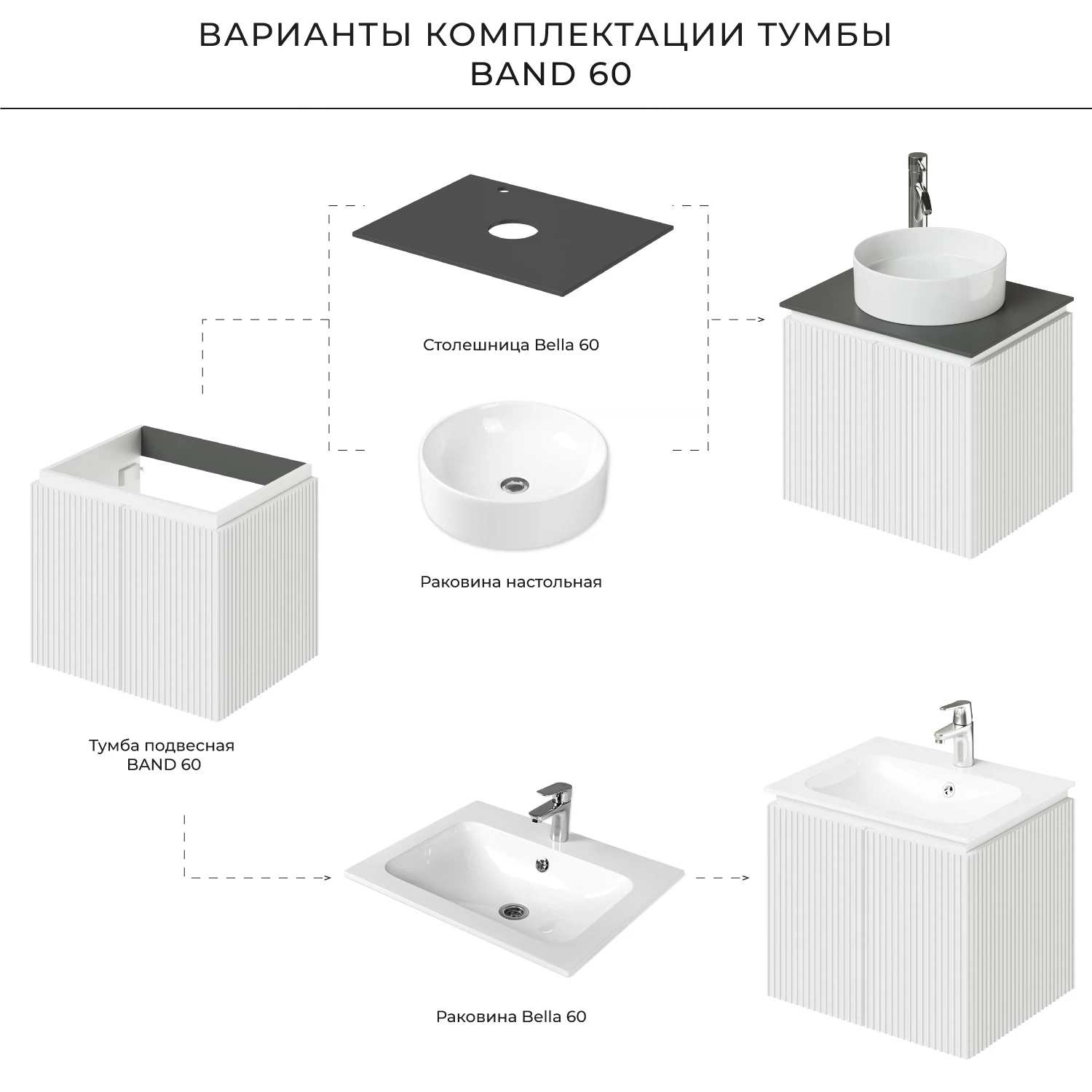 ВАРИАНТЫ КОМПЛЕКТАЦИИ ТУМБЫ
BAND 60

Столешница Bella 60

Раковина настольная

Тумба подвесная
BAND 60

Раковина Bella 60