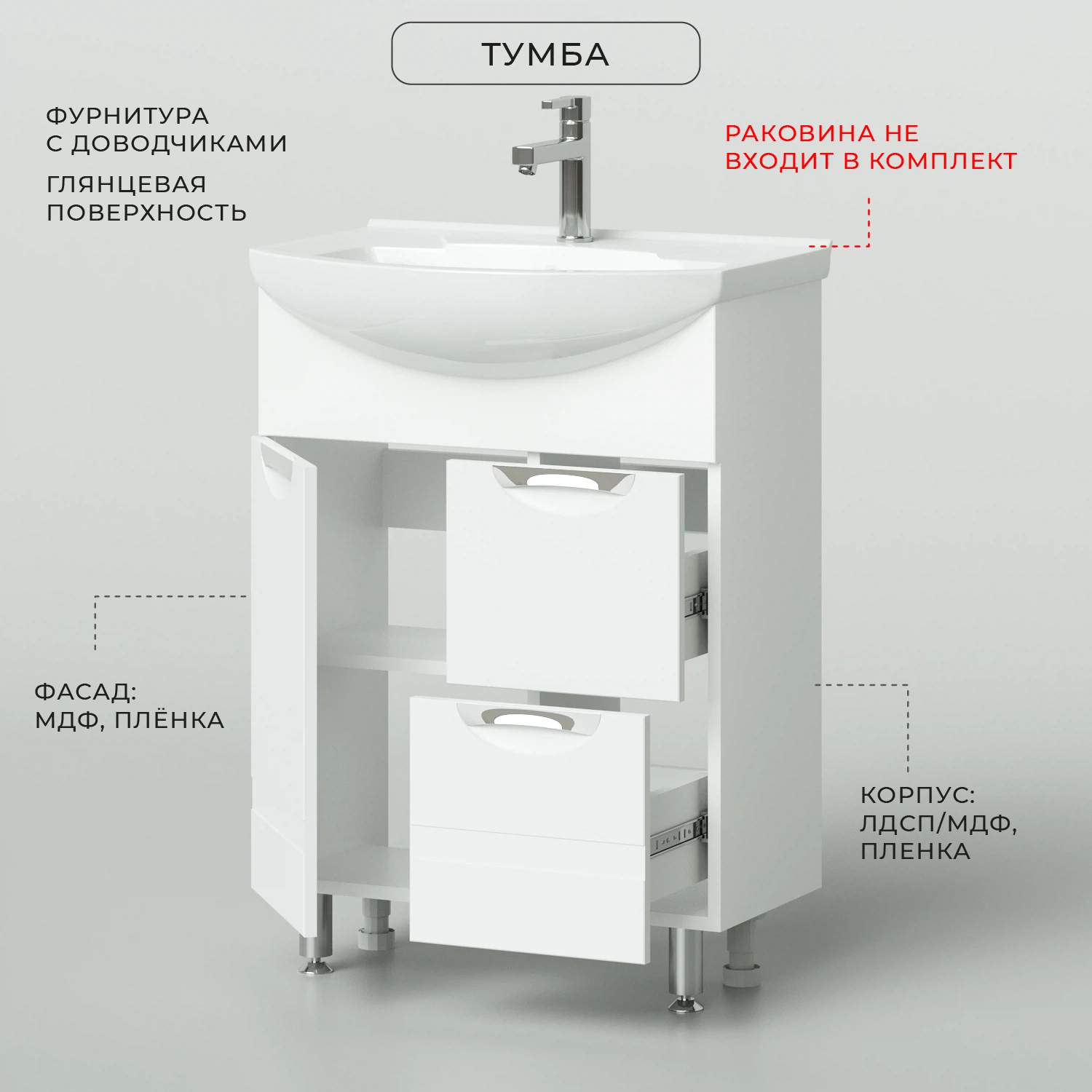 ТУМБА

ФУРНИТУРА С ДОВОДЧИКАМИ

ГЛЯНЦЕВАЯ ПОВЕРХНОСТЬ

РАКОВИНА НЕ ВХОДИТ В КОМПЛЕКТ

ФАСАД: МДФ, ПЛЁНКА

КОРПУС: ЛДСП/МДФ, ПЛЕНКА