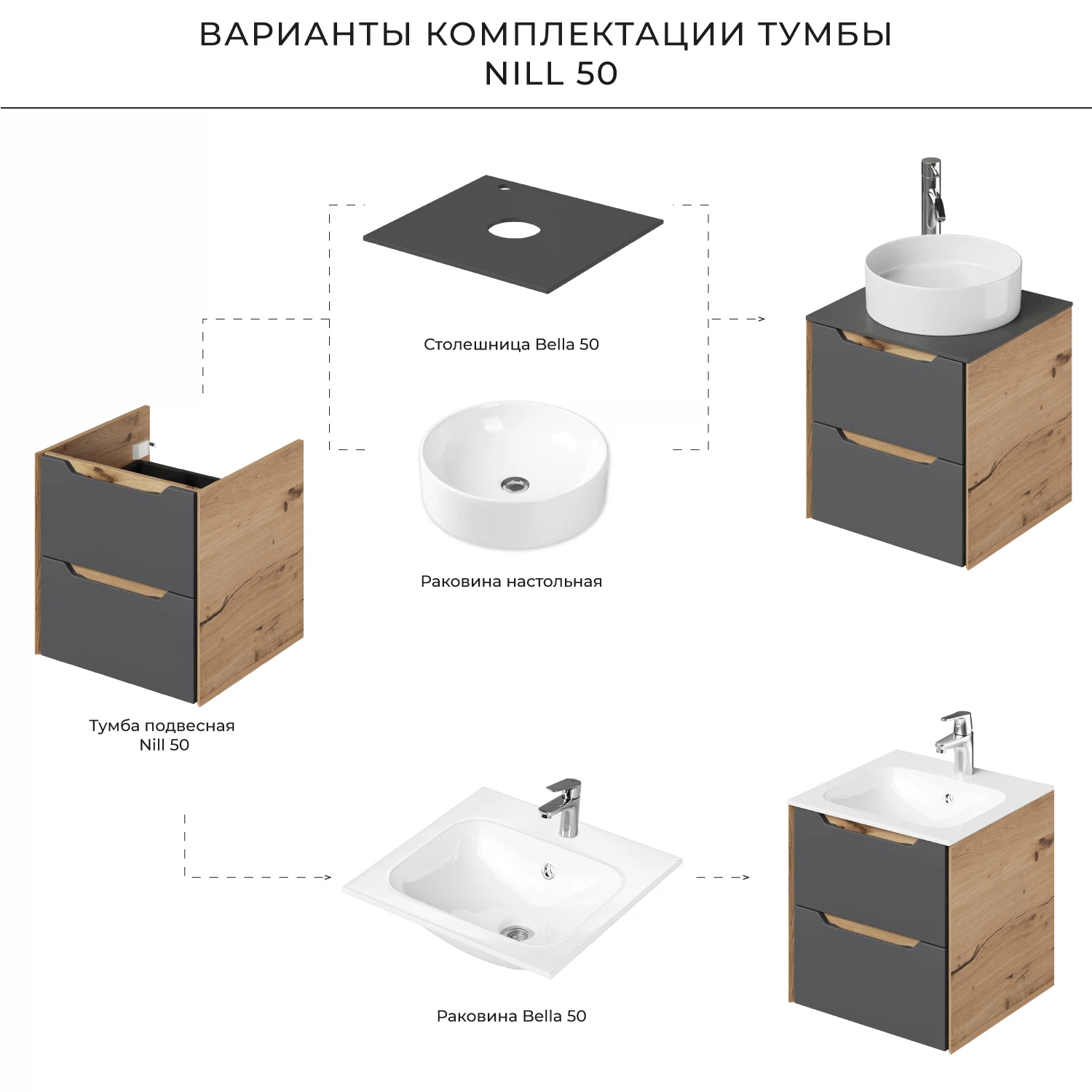 ВАРИАНТЫ КОМПЛЕКТАЦИИ ТУМБЫ
NILL 50

Столешница Bella 50

Раковина настольная

Тумба подвесная
Nill 50

Раковина Bella 50