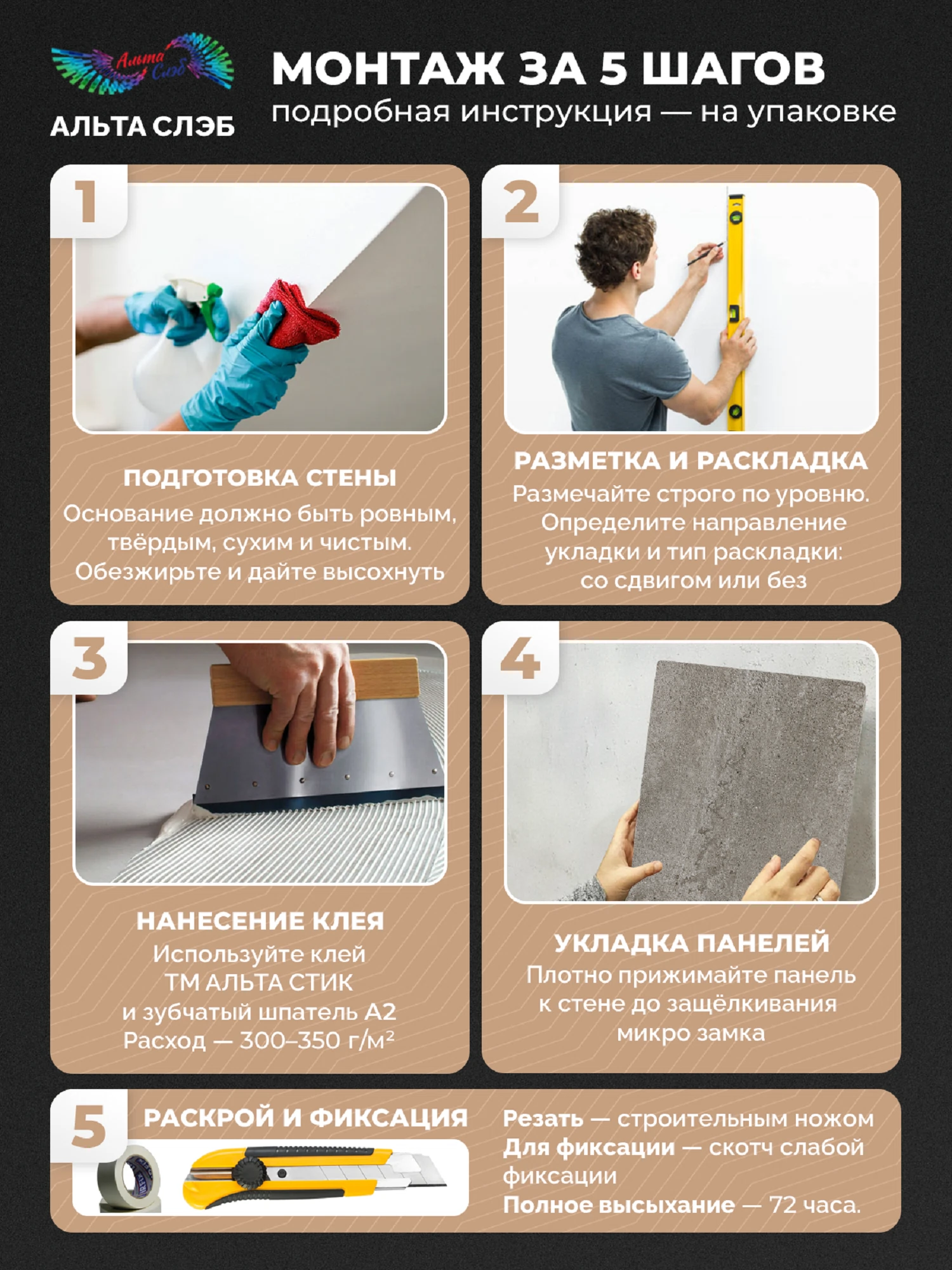 Альта Слэб

АЛЬТА СЛЭБ

МОНТАЖ ЗА 5 ШАГОВ
подробная инструкция — на упаковке

1

ПОДГОТОВКА СТЕНЫ
Основание должно быть ровным, твёрдым, сухим и чистым. Обезжирьте и дайте высохнуть

2

РАЗМЕТКА И РАСКЛАДКА
Размечайте строго по уровню. Определите направление укладки и тип раскладки: со сдвигом или без

3

НАНЕСЕНИЕ КЛЕЯ
Используйте клей ТМ АЛЬТА СТИК и зубчатый шпатель А2 Расход — 300–350 г/м²

4

УКЛАДКА ПАНЕЛЕЙ
Плотно прижимайте панель к стене до защёлкивания микро замка

5

РАСКРОЙ И ФИКСАЦИЯ

Резать — строительным ножом
Для фиксации — скотч слабой фиксации
Полное высыхание — 72 часа.