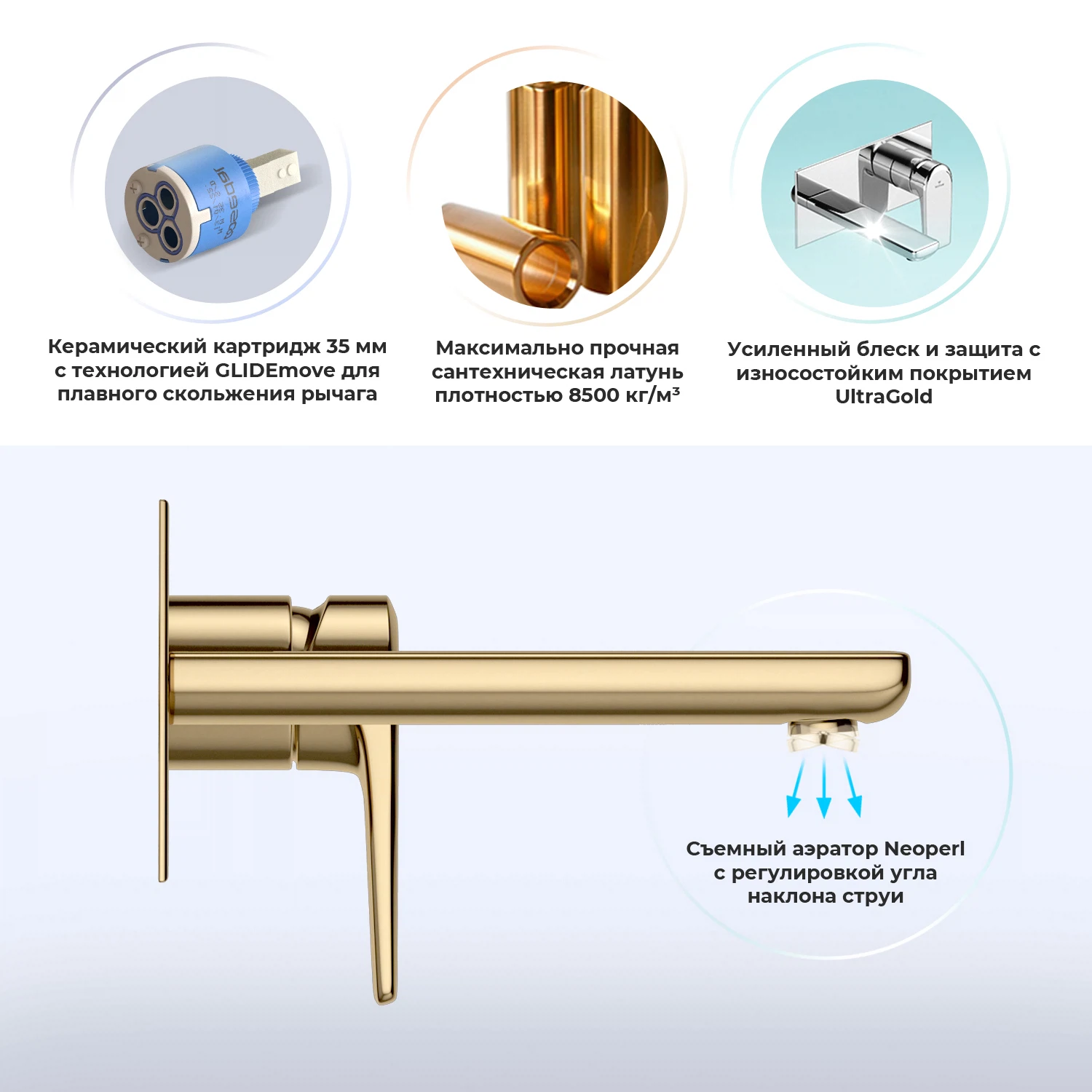 Керамический картридж 35 мм с технологией GLIDEmove для плавного скольжения рычага

Максимально прочная сантехническая латунь плотностью 8500 кг/м³

Усиленный блеск и защита с износостойким покрытием UltraGold

Съемный аэратор Neoperl с регулировкой угла наклона струи