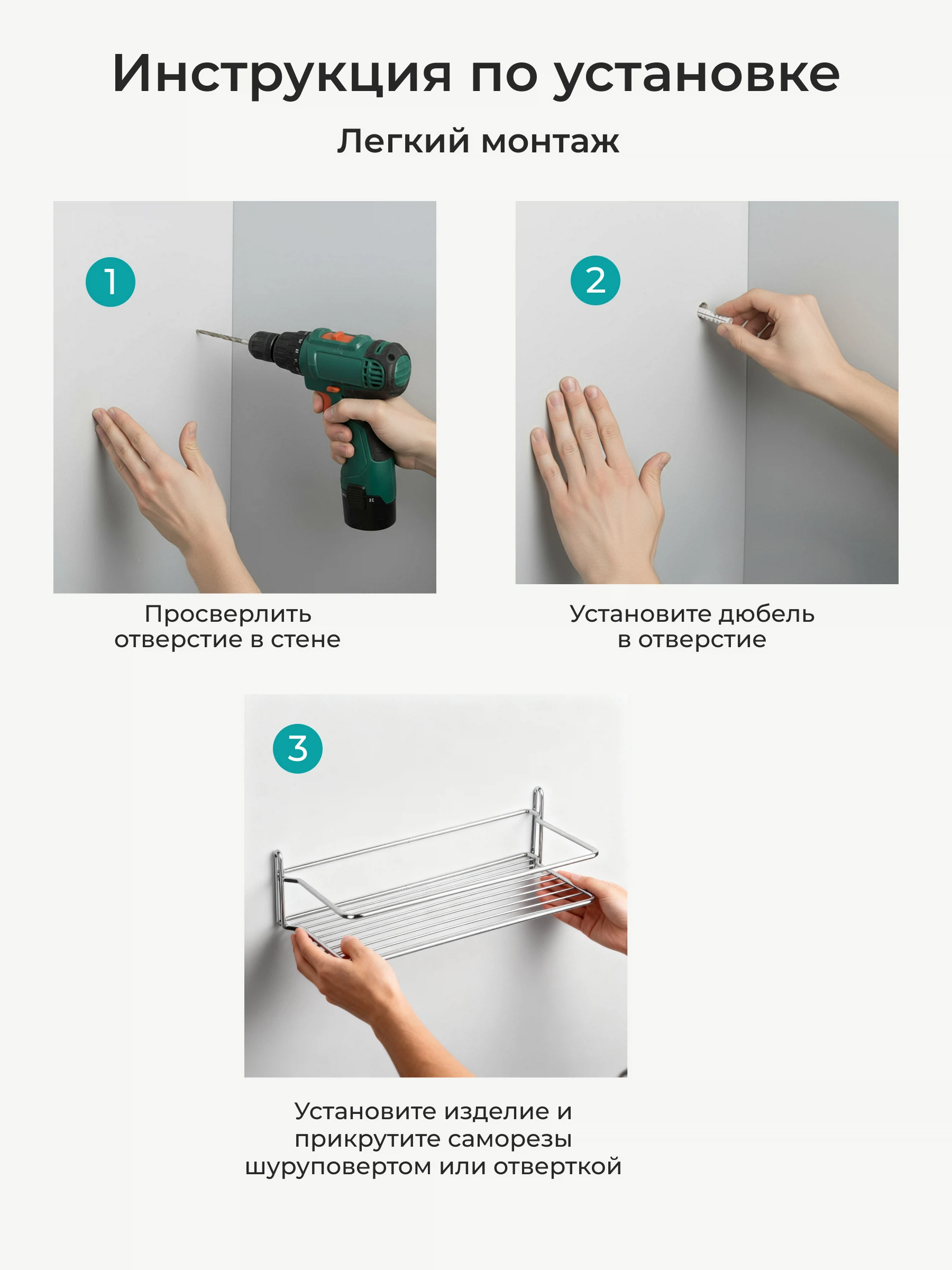 Инструкция по установке

Легкий монтаж

1

Просверлить отверстие в стене

2

Установите дюбель в отверстие

3

Установите изделие и прикрутите саморезы шуруповертом или отверткой