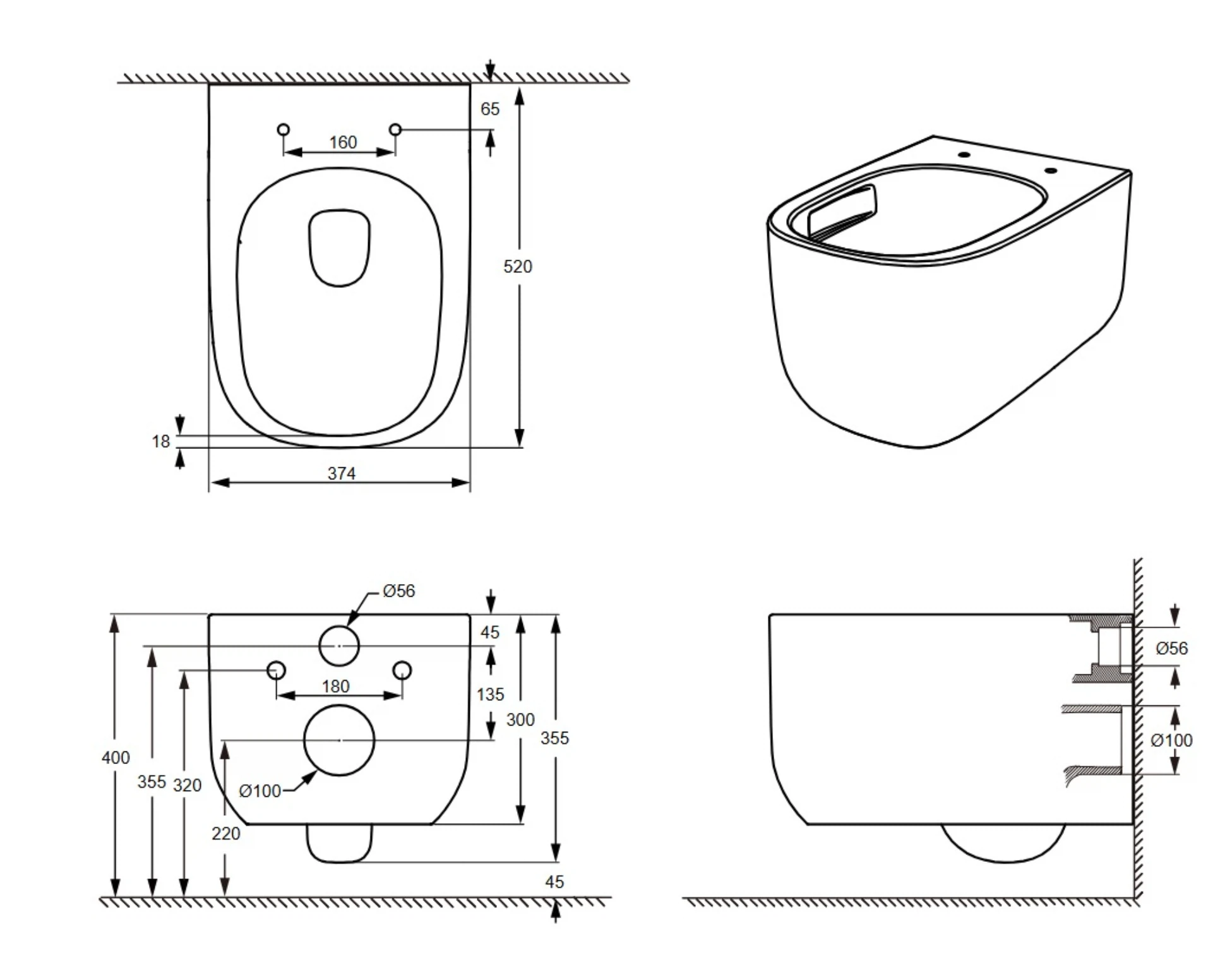 65
160
520
18
374

Ø56
45
180
135
300
355
400
355
320
Ø100
220
45

Ø56
Ø100