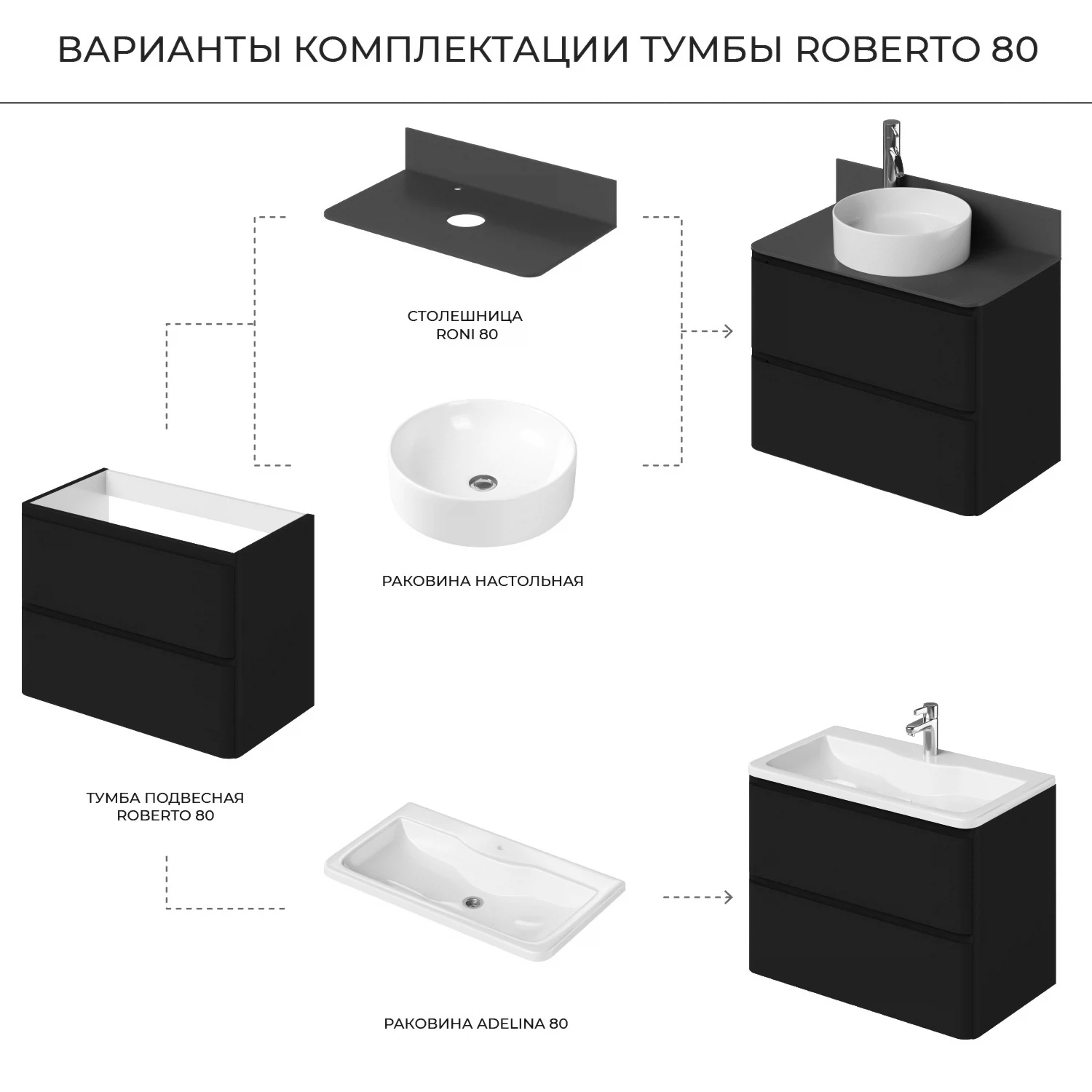 ВАРИАНТЫ КОМПЛЕКТАЦИИ ТУМБЫ ROBERTO 80

СТОЛЕШНИЦА
RONI 80

РАКОВИНА НАСТОЛЬНАЯ

ТУМБА ПОДВЕСНАЯ
ROBERTO 80

РАКОВИНА ADELINA 80