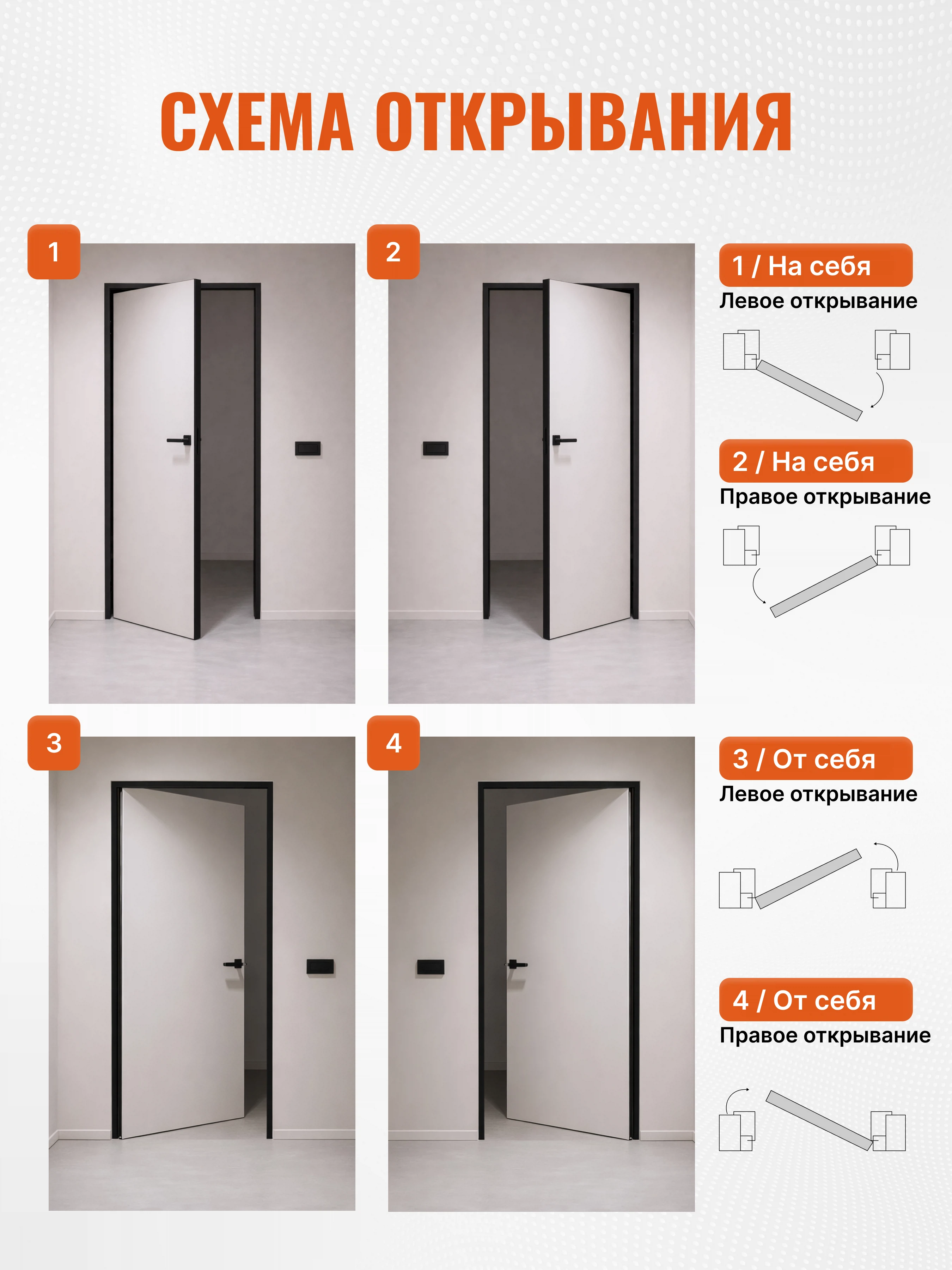 СХЕМА ОТКРЫВАНИЯ

1

2

1 / На себя
Левое открывание

2 / На себя
Правое открывание

3

4

3 / От себя
Левое открывание

4 / От себя
Правое открывание