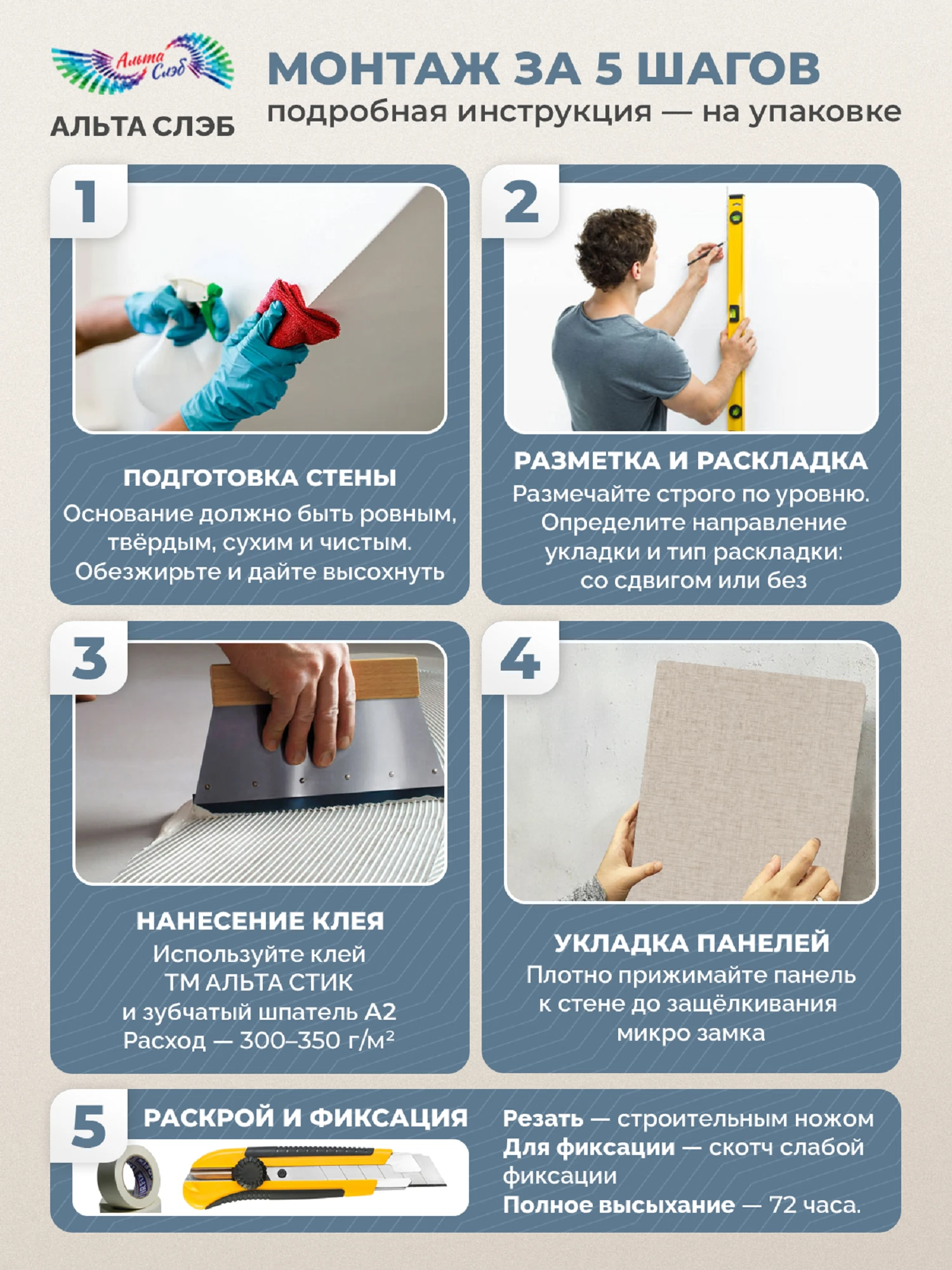 Альта Слэб
АЛЬТА СЛЭБ

МОНТАЖ ЗА 5 ШАГОВ
подробная инструкция — на упаковке

1

ПОДГОТОВКА СТЕНЫ
Основание должно быть ровным, твёрдым, сухим и чистым. Обезжирьте и дайте высохнуть

2

РАЗМЕТКА И РАСКЛАДКА
Размечайте строго по уровню. Определите направление укладки и тип раскладки: со сдвигом или без

3

НАНЕСЕНИЕ КЛЕЯ
Используйте клей ТМ АЛЬТА СТИК и зубчатый шпатель А2 Расход — 300–350 г/м$^2$

4

УКЛАДКА ПАНЕЛЕЙ
Плотно прижимайте панель к стене до защёлкивания микро замка

5

РАСКРОЙ И ФИКСАЦИЯ

Резать — строительным ножом
Для фиксации — скотч слабой фиксации
Полное высыхание — 72 часа.