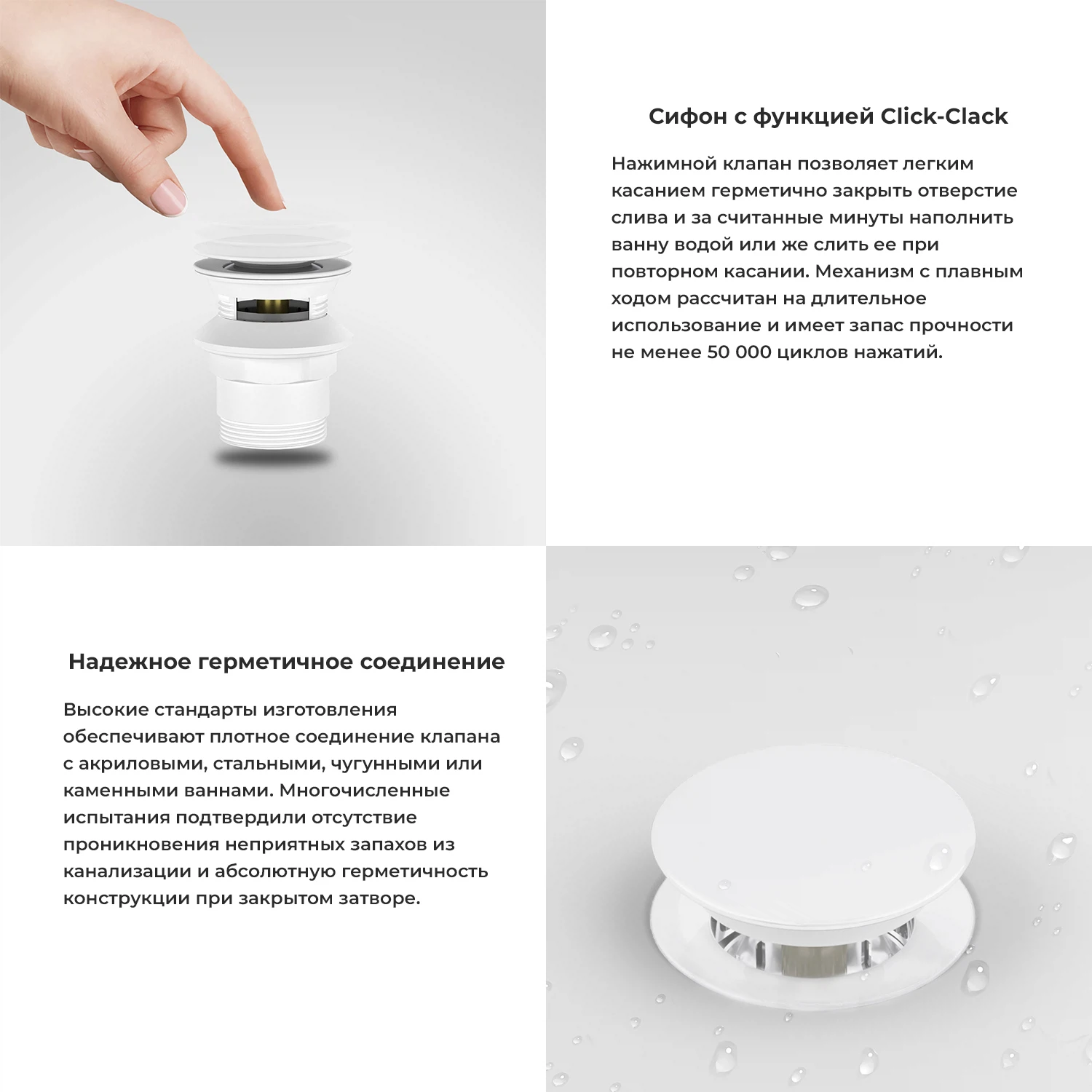 Сифон с функцией Click-Clack

Нажимной клапан позволяет легким касанием герметично закрыть отверстие слива и за считанные минуты наполнить ванну водой или же слить ее при повторном касании. Механизм с плавным ходом рассчитан на длительное использование и имеет запас прочности не менее 50 000 циклов нажатий.

Надежное герметичное соединение

Высокие стандарты изготовления обеспечивают плотное соединение клапана с акриловыми, стальными, чугунными или каменными ваннами. Многочисленные испытания подтвердили отсутствие проникновения неприятных запахов из канализации и абсолютную герметичность конструкции при закрытом затворе.