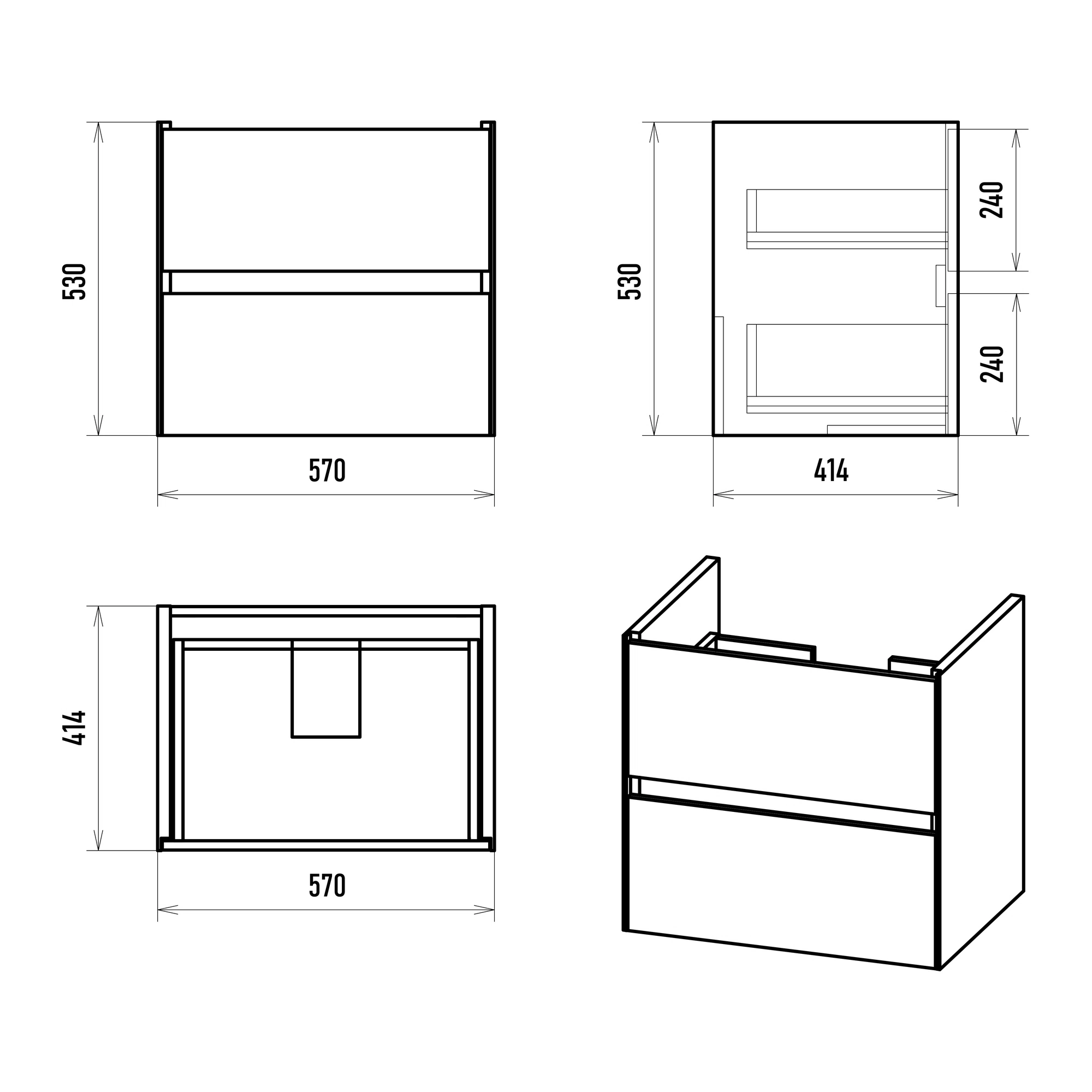 530

570

530

240

240

414

414

570