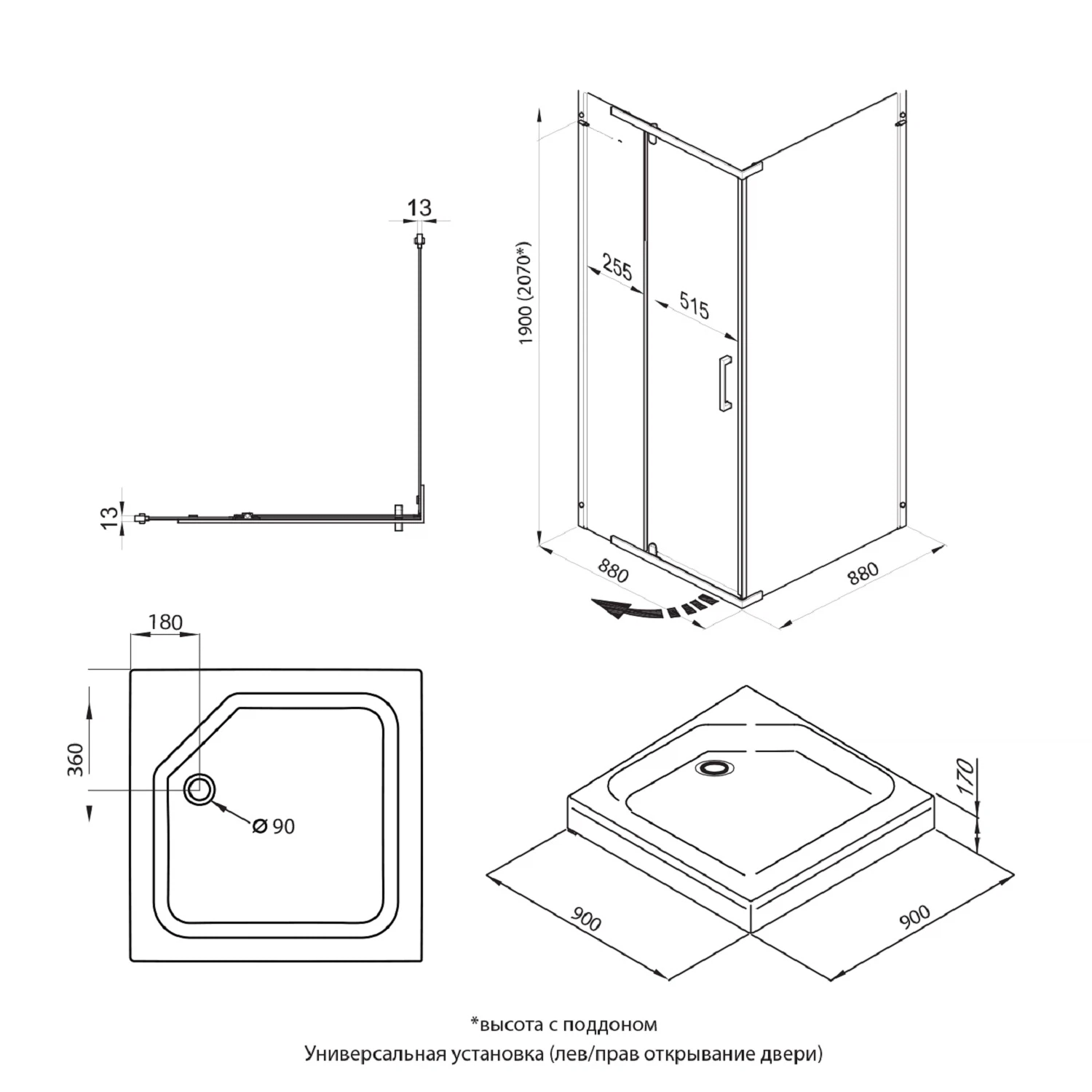 13

13

1900 (2070*)

255

515

880

880

180

360

Ø 90

170

900

900

*высота с поддоном

Универсальная установка (лев/прав открывание двери)