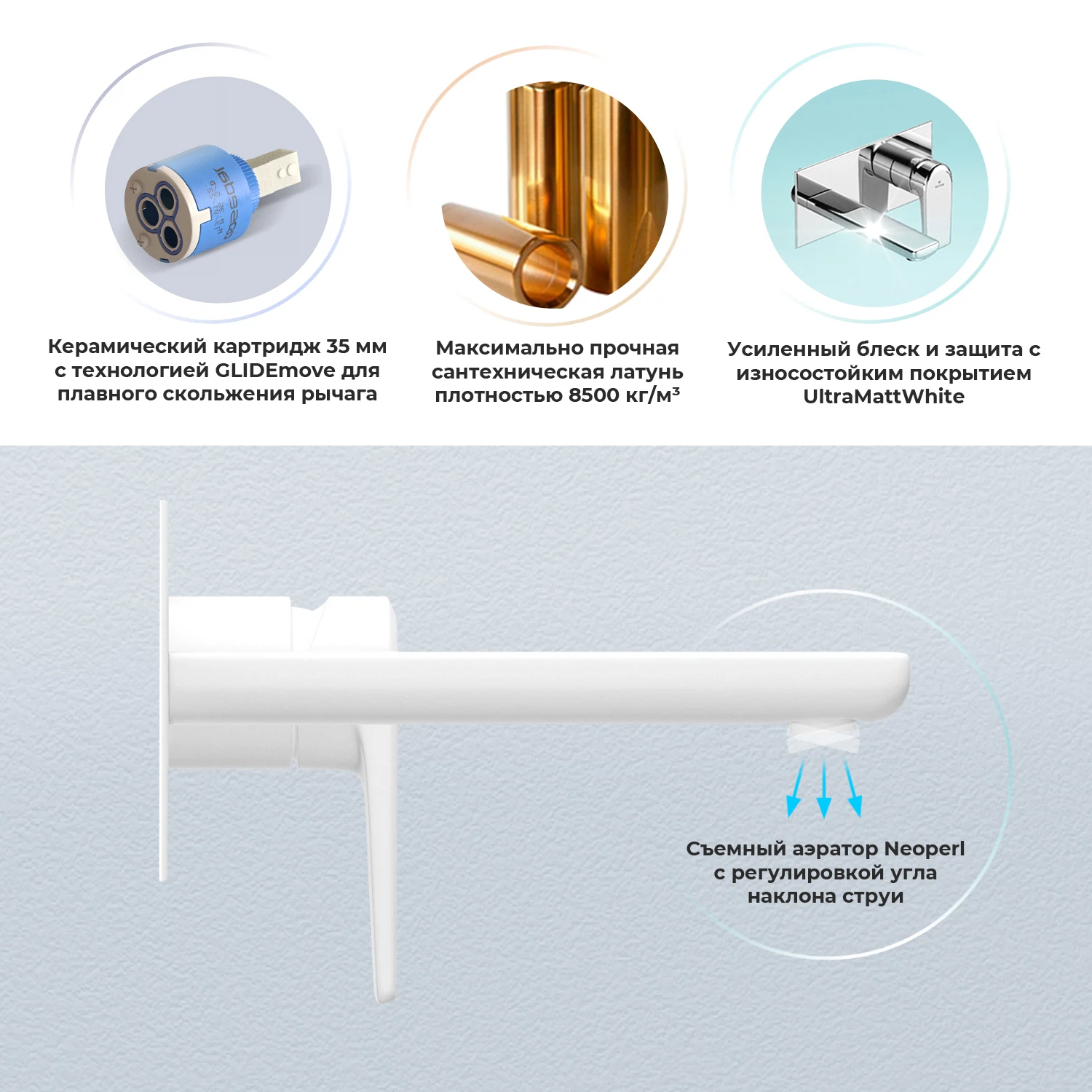 Керамический картридж 35 мм с технологией GLIDEmove для плавного скольжения рычага

Максимально прочная сантехническая латунь плотностью 8500 кг/м³

Усиленный блеск и защита с износостойким покрытием UltraMattWhite

Съемный аэратор Neoperl с регулировкой угла наклона струи