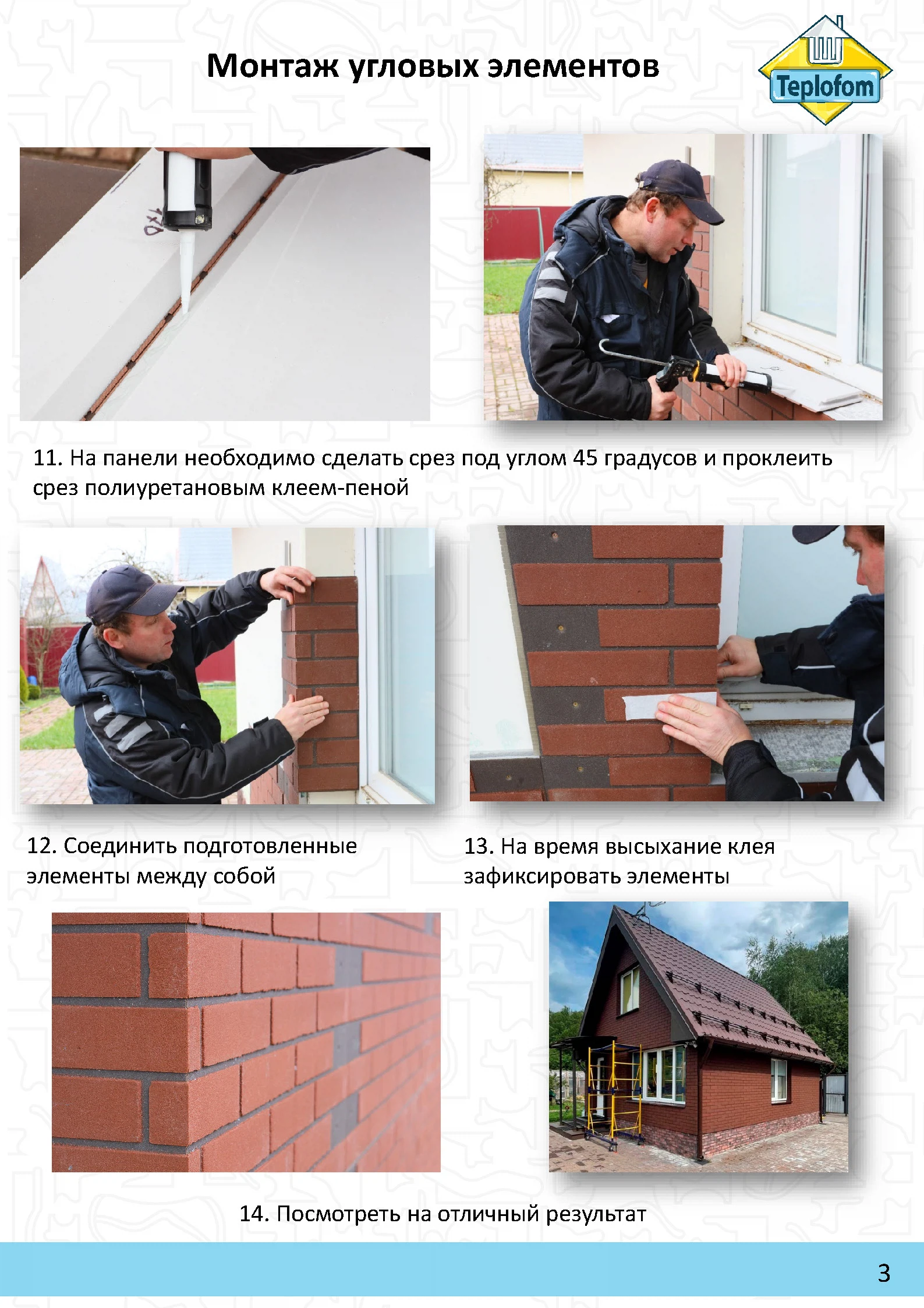 Монтаж угловых элементов

Teplofom

11. На панели необходимо сделать срез под углом 45 градусов и проклеить срез полиуретановым клеем-пеной

12. Соединить подготовленные элементы между собой

13. На время высыхание клея зафиксировать элементы

14. Посмотреть на отличный результат

3