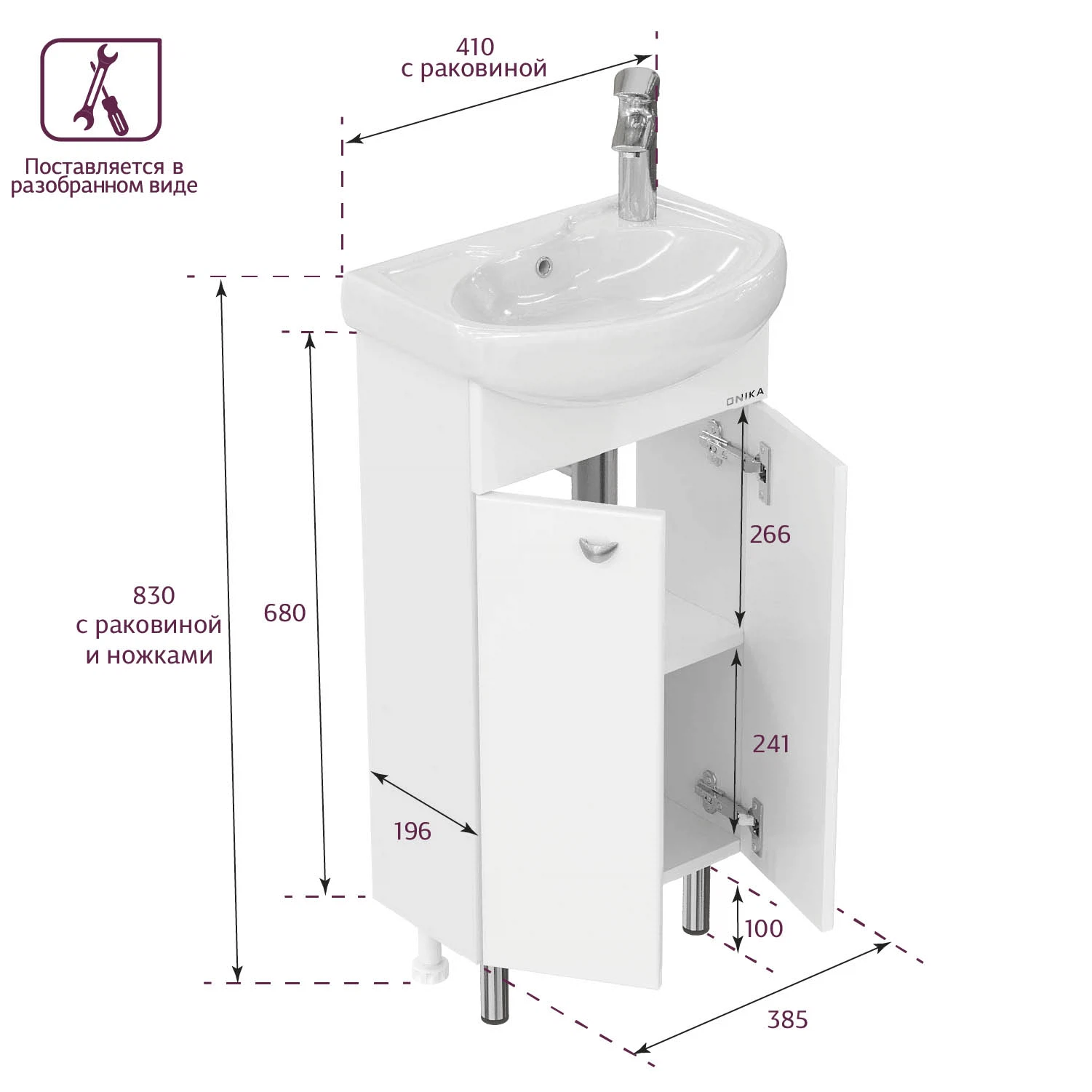 Поставляется в разобранном виде

410
с раковиной

ONIKA

830
с раковиной
и ножками

680

266

241

196

100

385