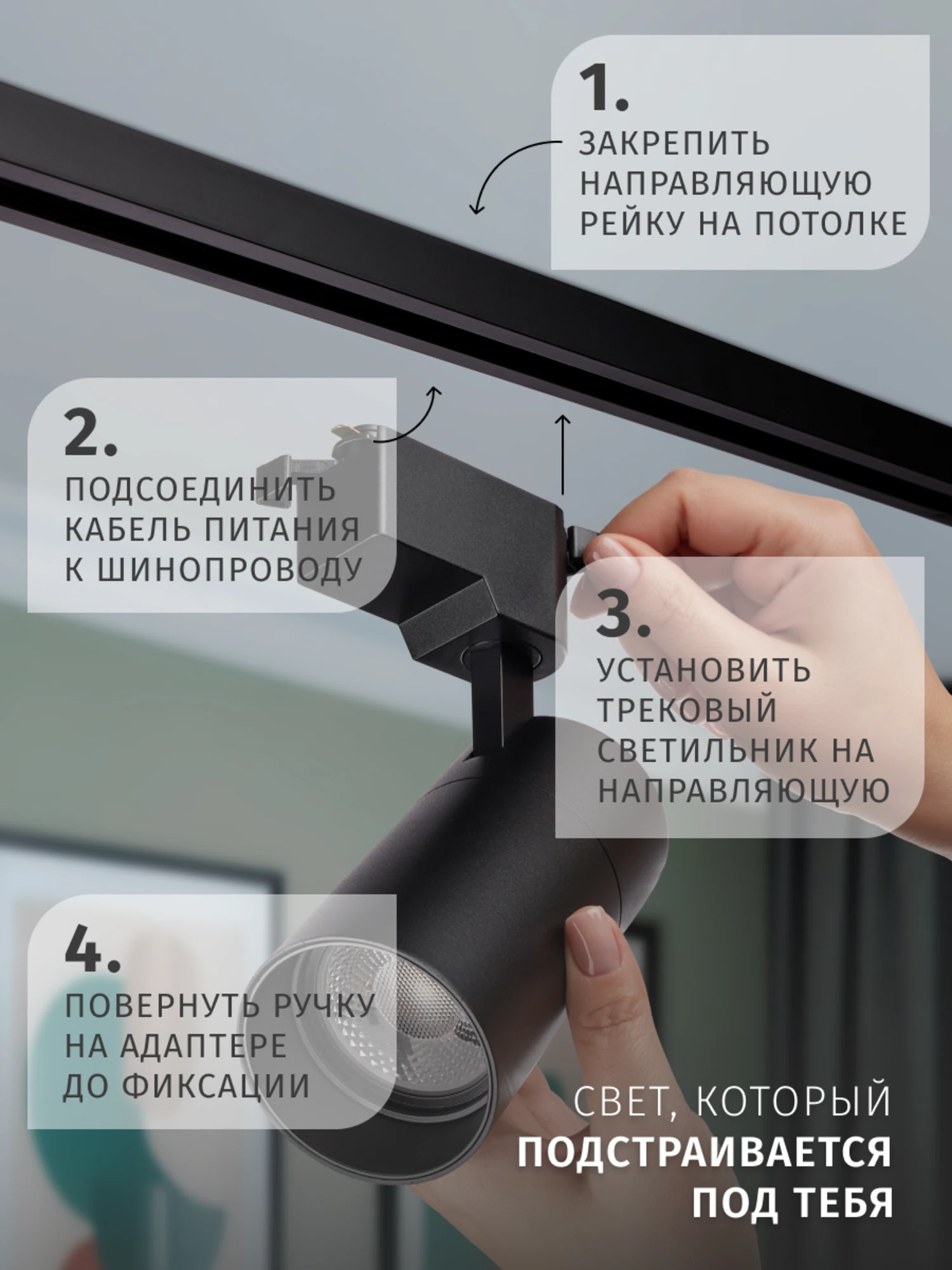 1.
ЗАКРЕПИТЬ НАПРАВЛЯЮЩУЮ РЕЙКУ НА ПОТОЛКЕ

2.
ПОДСОЕДИНИТЬ КАБЕЛЬ ПИТАНИЯ К ШИНОПРОВОДУ

3.
УСТАНОВИТЬ ТРЕКОВЫЙ СВЕТИЛЬНИК НА НАПРАВЛЯЮЩУЮ

4.
ПОВЕРНУТЬ РУЧКУ НА АДАПТЕРЕ ДО ФИКСАЦИИ

СВЕТ, КОТОРЫЙ ПОДСТРАИВАЕТСЯ ПОД ТЕБЯ