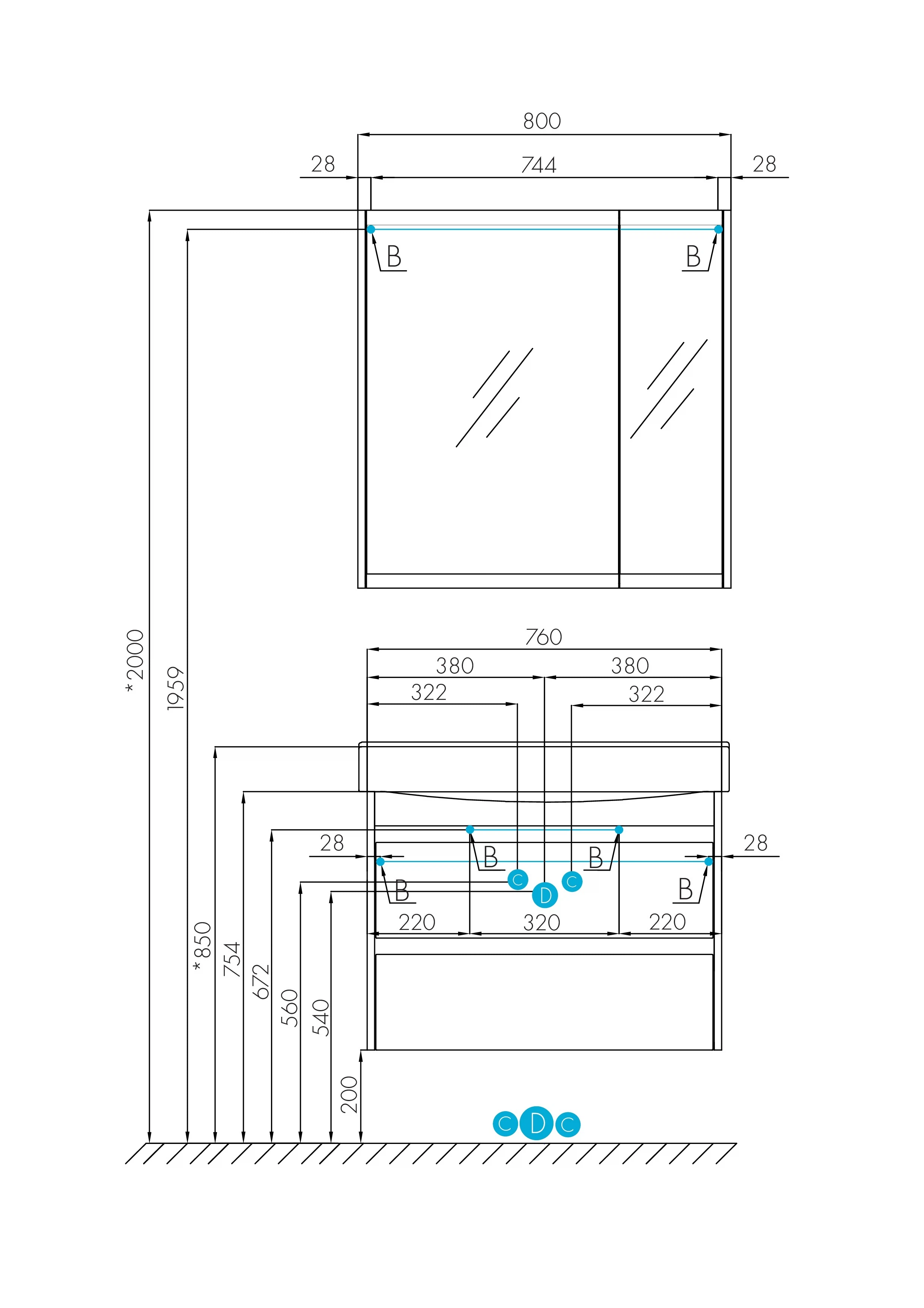 800
28
744
28
B
B
*2000
1959
760
380
380
322
322
28
28
B
B
C
C
D
B
B
220
320
220
*850
754
672
560
540
200
C
D
C