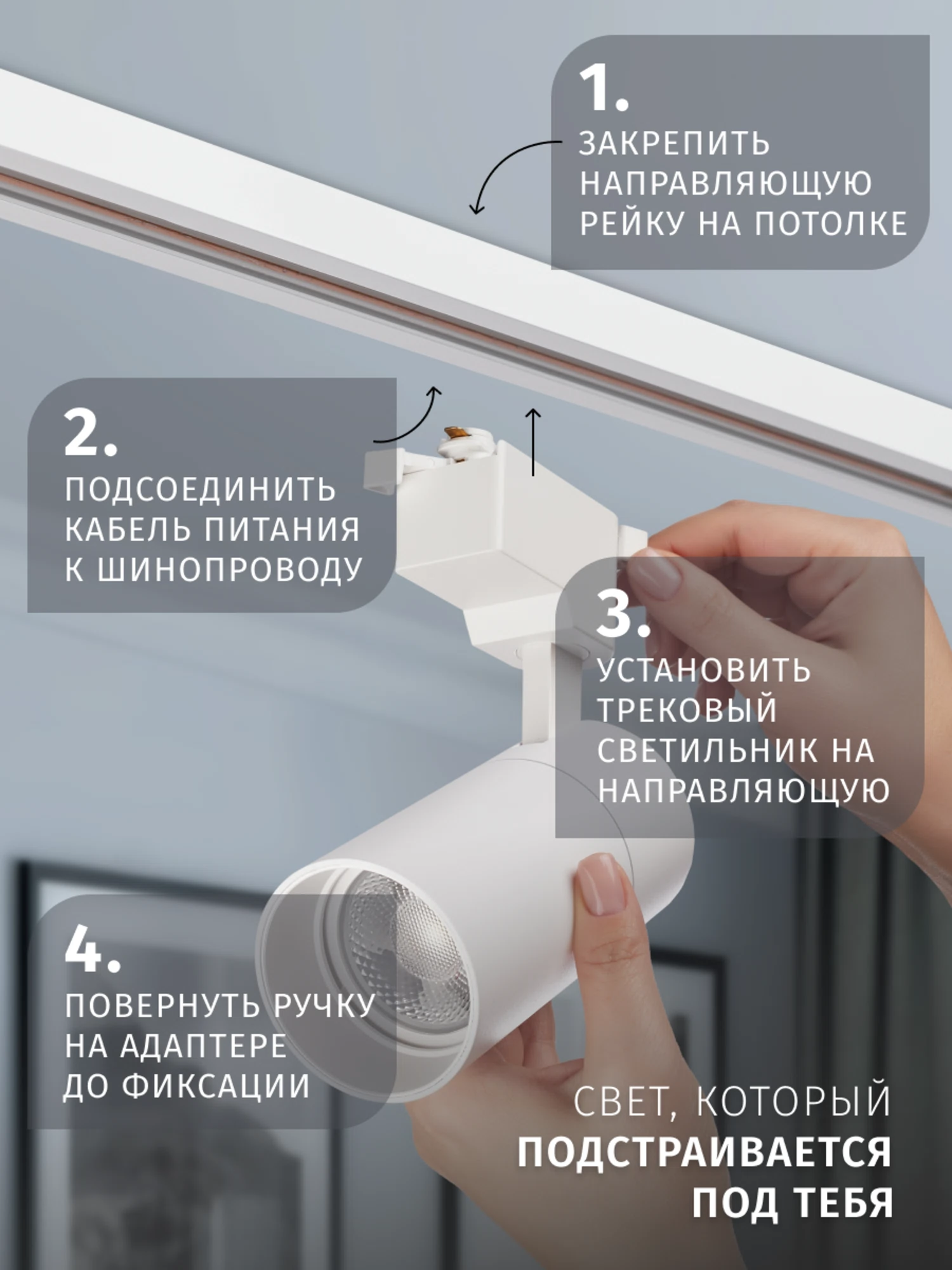 1.
ЗАКРЕПИТЬ НАПРАВЛЯЮЩУЮ РЕЙКУ НА ПОТОЛКЕ

2.
ПОДСОЕДИНИТЬ КАБЕЛЬ ПИТАНИЯ К ШИНОПРОВОДУ

3.
УСТАНОВИТЬ ТРЕКОВЫЙ СВЕТИЛЬНИК НА НАПРАВЛЯЮЩУЮ

4.
ПОВЕРНУТЬ РУЧКУ НА АДАПТЕРЕ ДО ФИКСАЦИИ

СВЕТ, КОТОРЫЙ ПОДСТРАИВАЕТСЯ ПОД ТЕБЯ