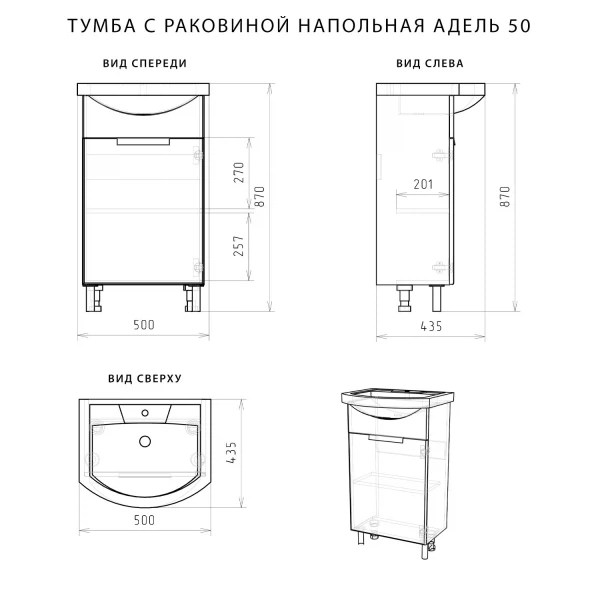 ТУМБА С РАКОВИНОЙ НАПОЛЬНАЯ АДЕЛЬ 50

ВИД СПЕРЕДИ

270
870
257
500

ВИД СЛЕВА

201
870
435

ВИД СВЕРХУ

435
500