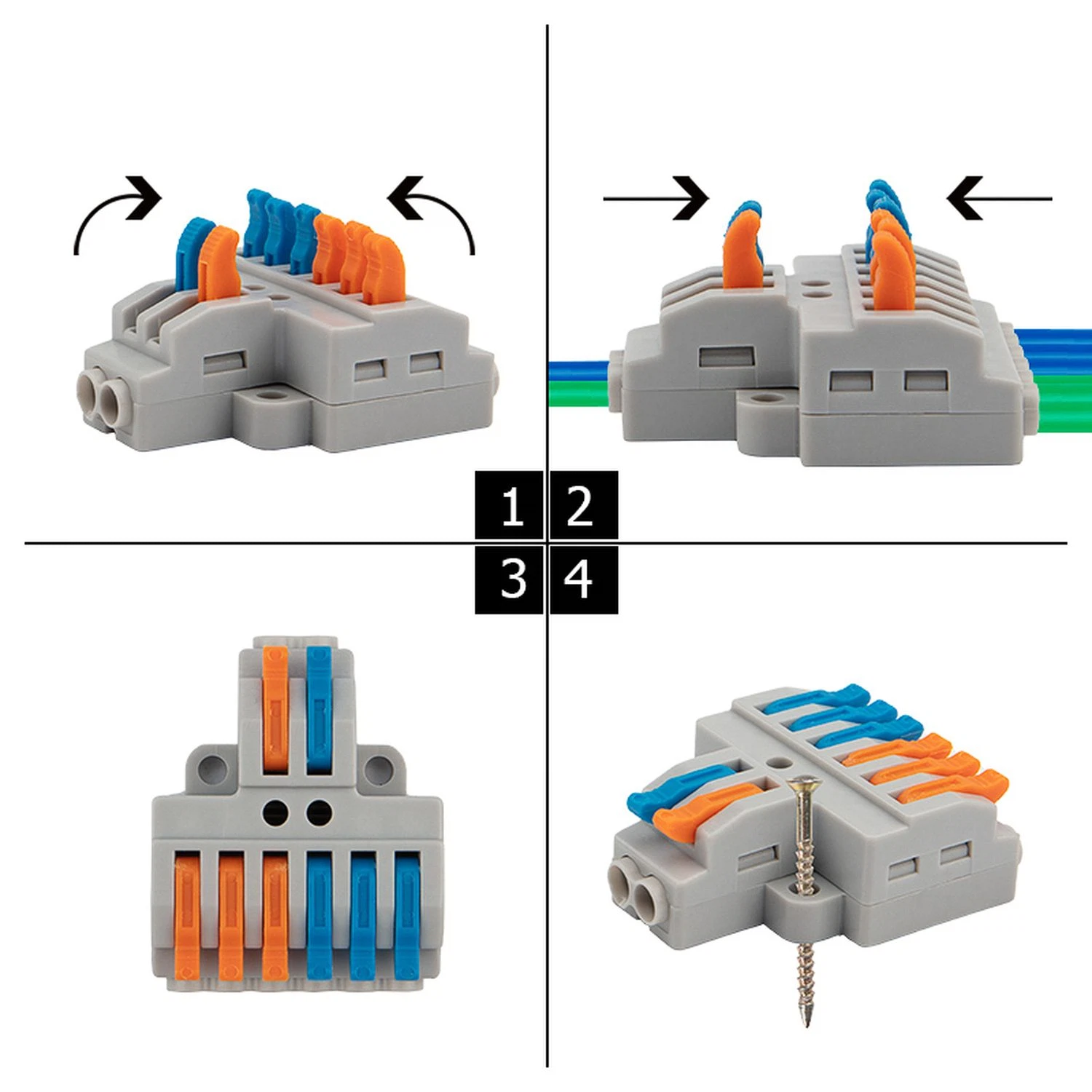 1 2
3 4