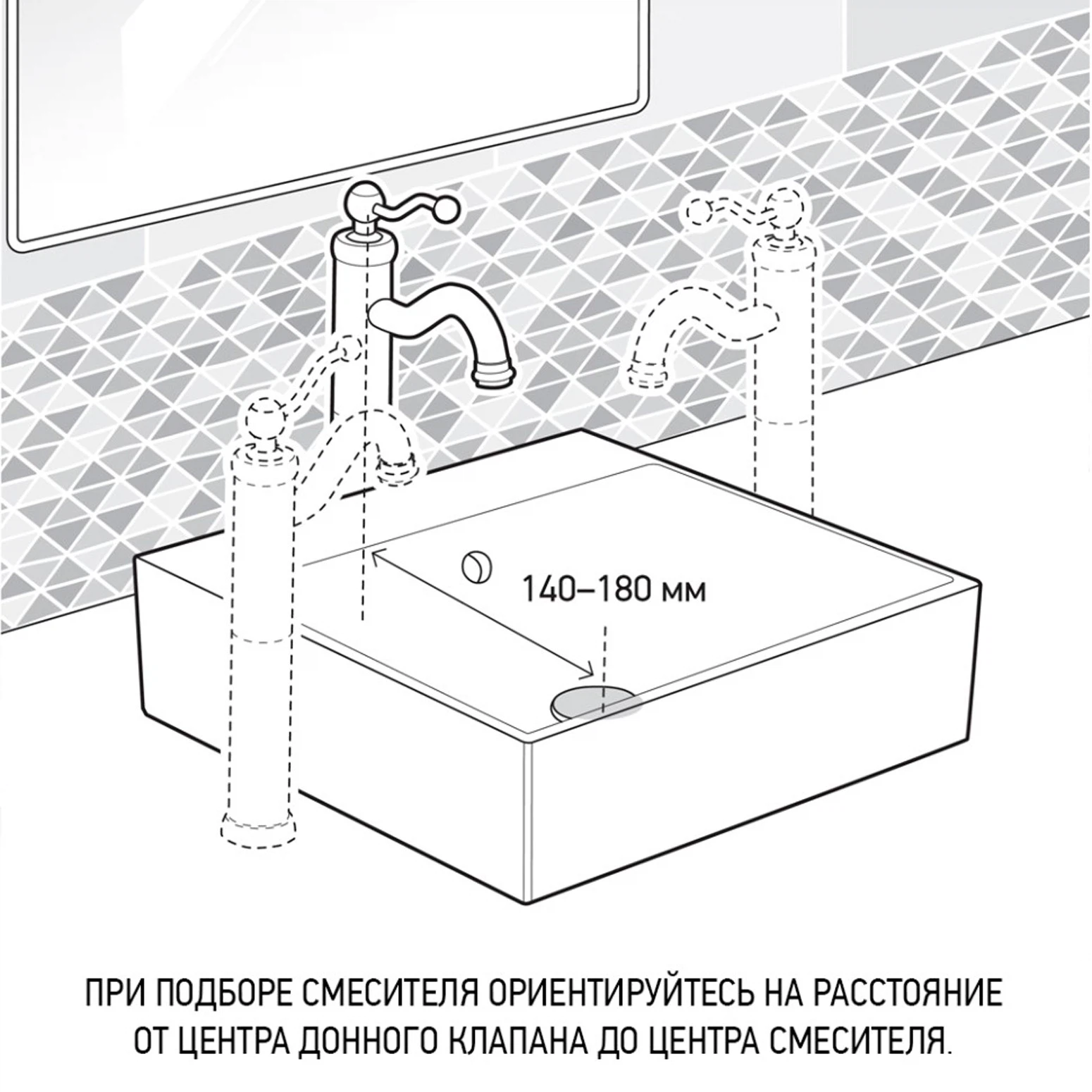 140–180 мм

ПРИ ПОДБОРЕ СМЕСИТЕЛЯ ОРИЕНТИРУЙТЕСЬ НА РАССТОЯНИЕ ОТ ЦЕНТРА ДОННОГО КЛАПАНА ДО ЦЕНТРА СМЕСИТЕЛЯ.