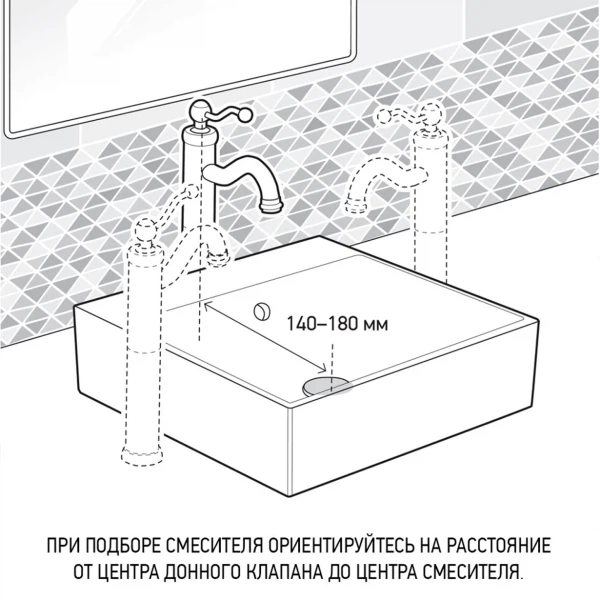 140–180 мм

ПРИ ПОДБОРЕ СМЕСИТЕЛЯ ОРИЕНТИРУЙТЕСЬ НА РАССТОЯНИЕ ОТ ЦЕНТРА ДОННОГО КЛАПАНА ДО ЦЕНТРА СМЕСИТЕЛЯ.