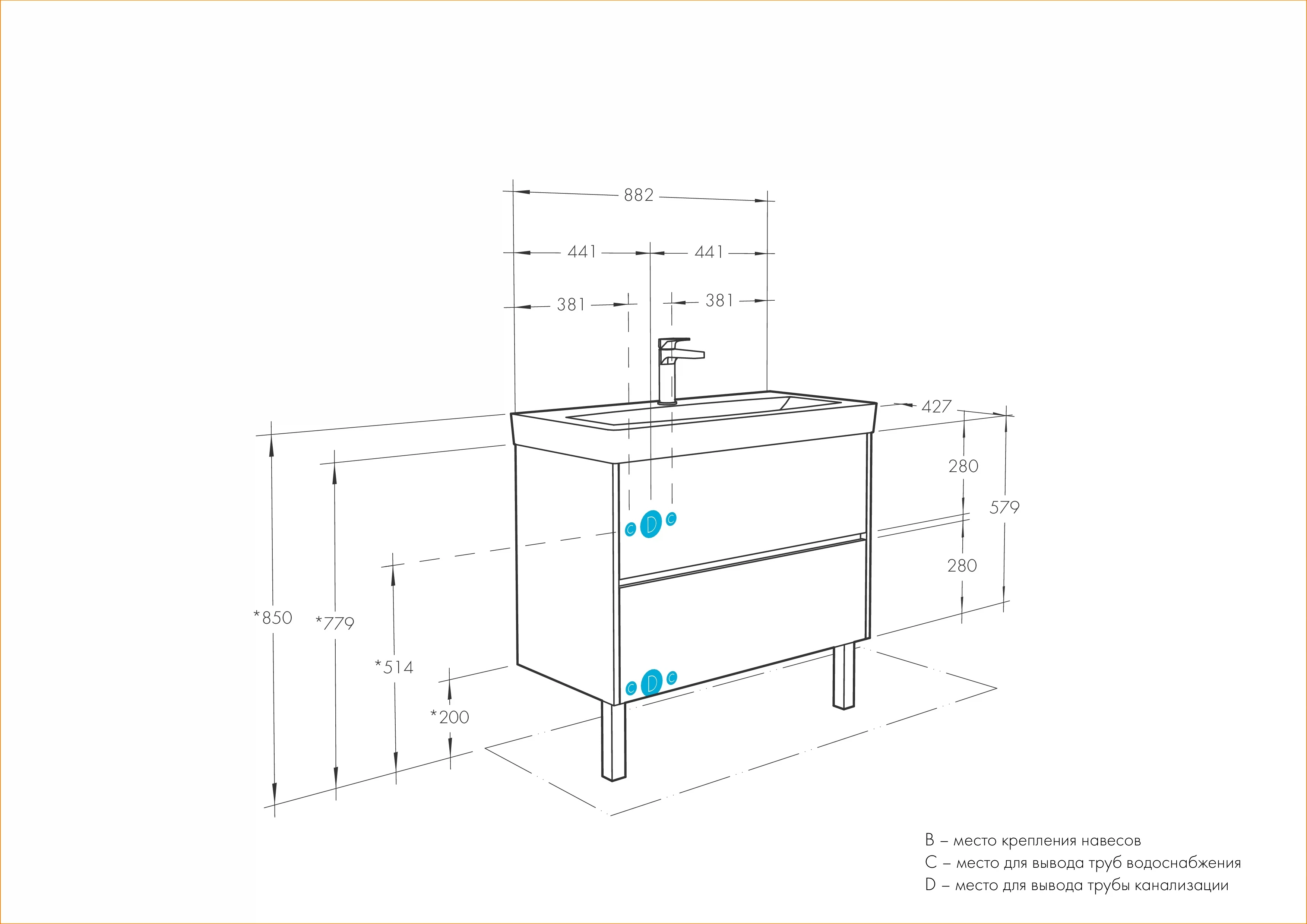 882
441
441
381
381
427
280
579
280
*850
*779
*514
*200
C
D
C
C
D
C

B – место крепления навесов
C – место для вывода труб водоснабжения
D – место для вывода трубы канализации